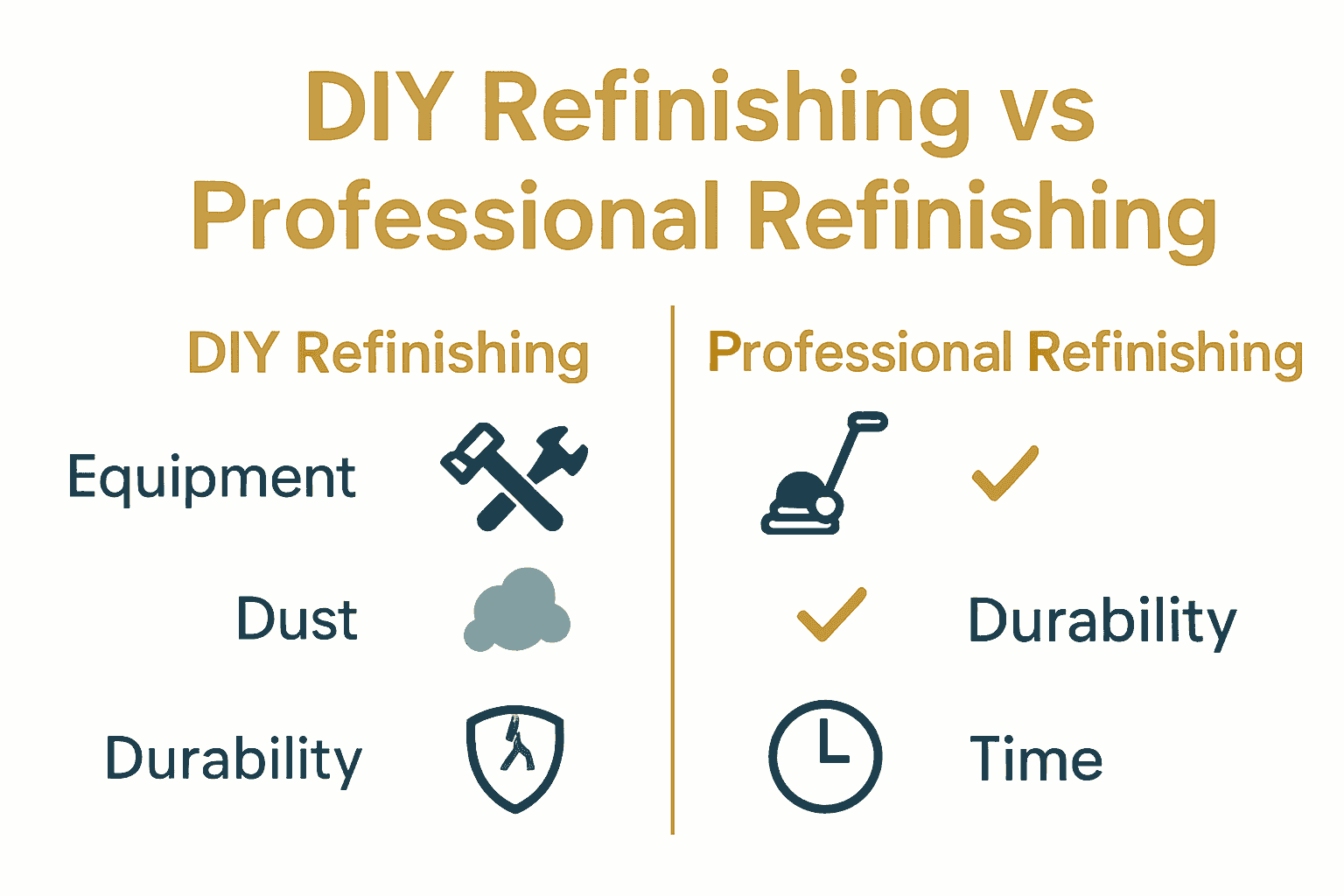 DIY Refinishing vs Professional Refinishing

DIY Refinishing

Equipment

Dust

Durability

Professional Refinishing

Durability

Time