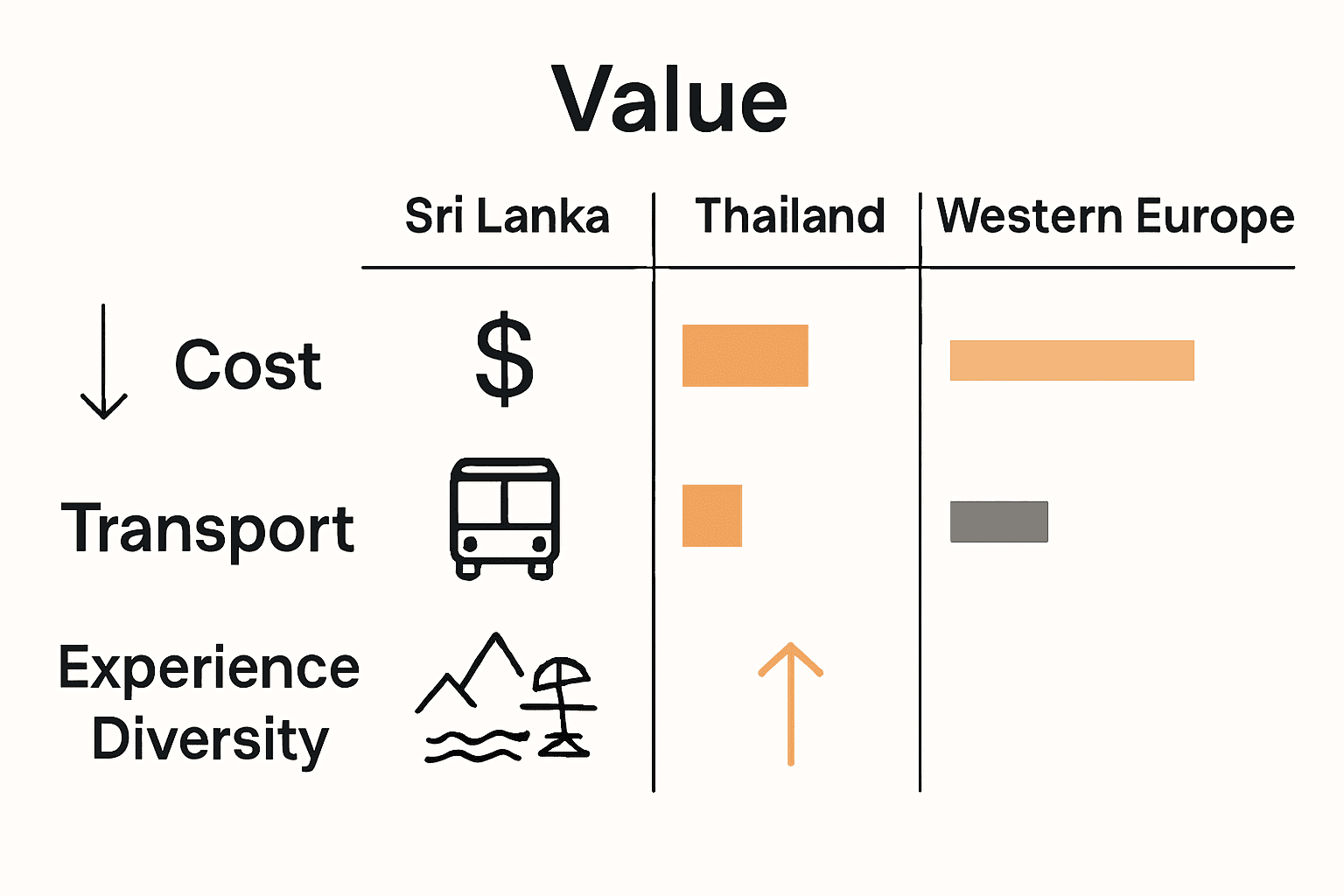 Value

| | Sri Lanka | Thailand | Western Europe |
|---|---|---|---|
| Cost | $ | | |
| Transport | | | |
| Experience Diversity | | | |