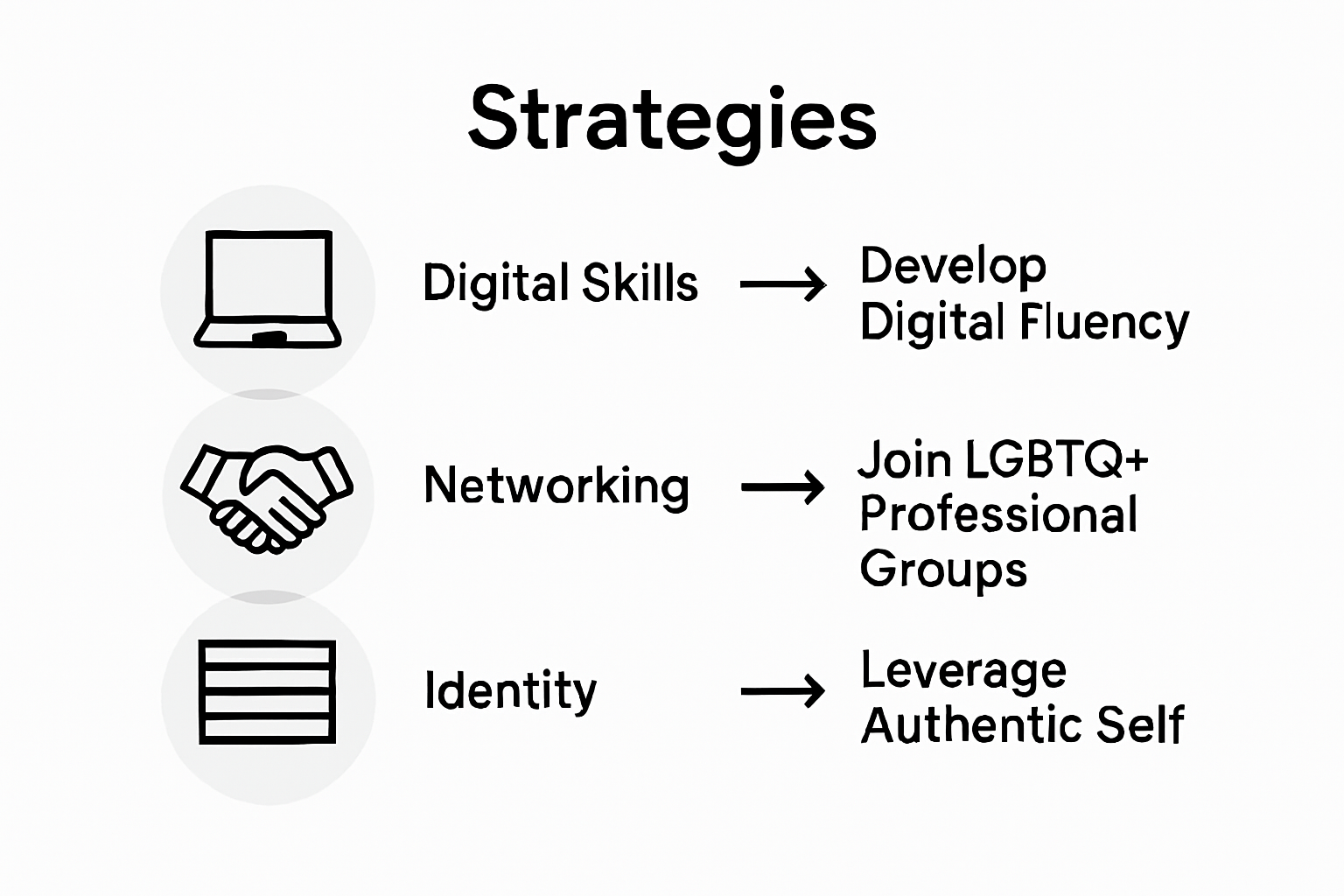 Strategies

Digital Skills → Develop Digital Fluency

Networking → Join LGBTQ+ Professional Groups

Identity → Leverage Authentic Self