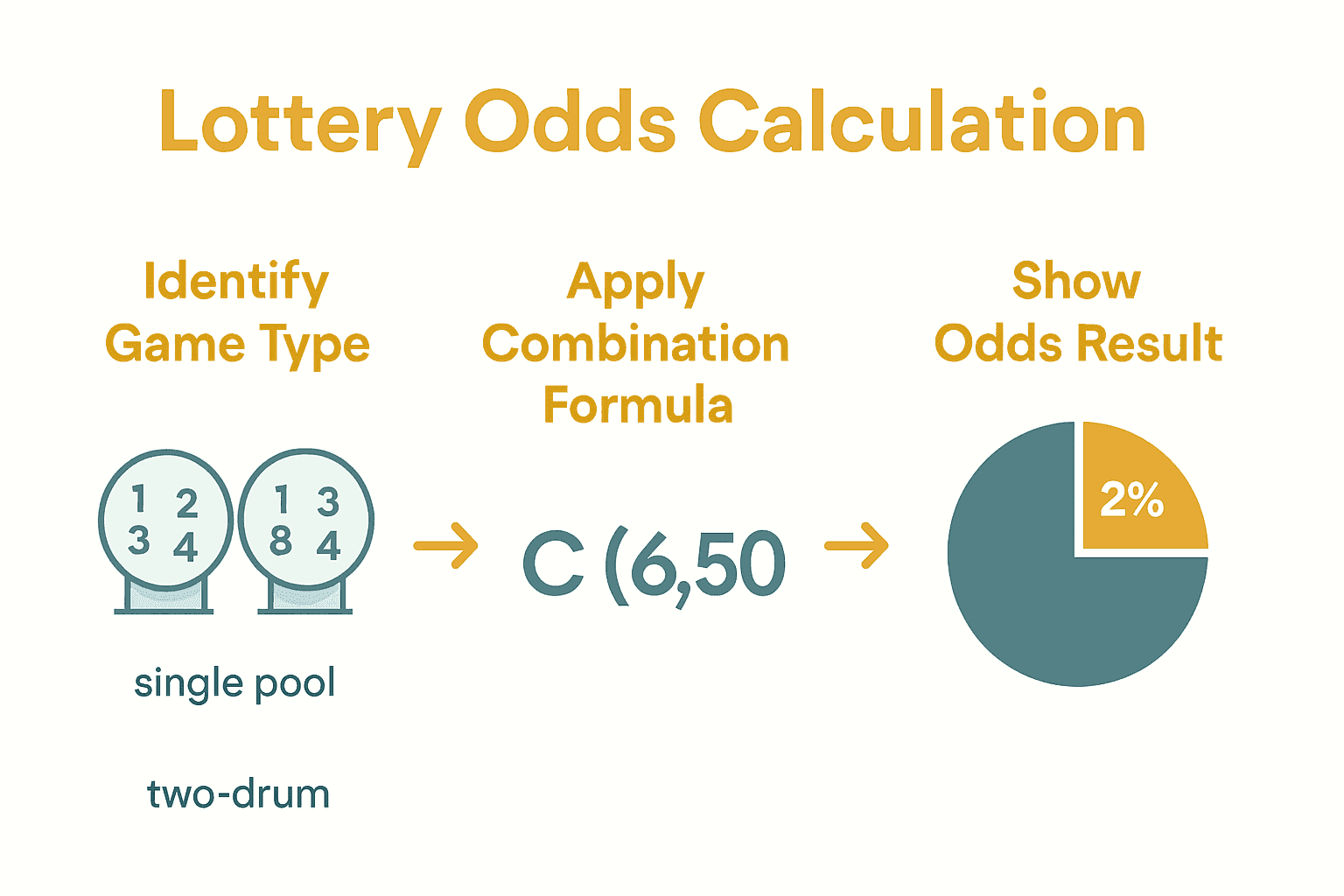 Lottery Odds Calculation

Identify Game Type

1 2
3 4

1 3
8 4

single pool

two-drum

Apply Combination Formula

C (6,50

Show Odds Result

2%