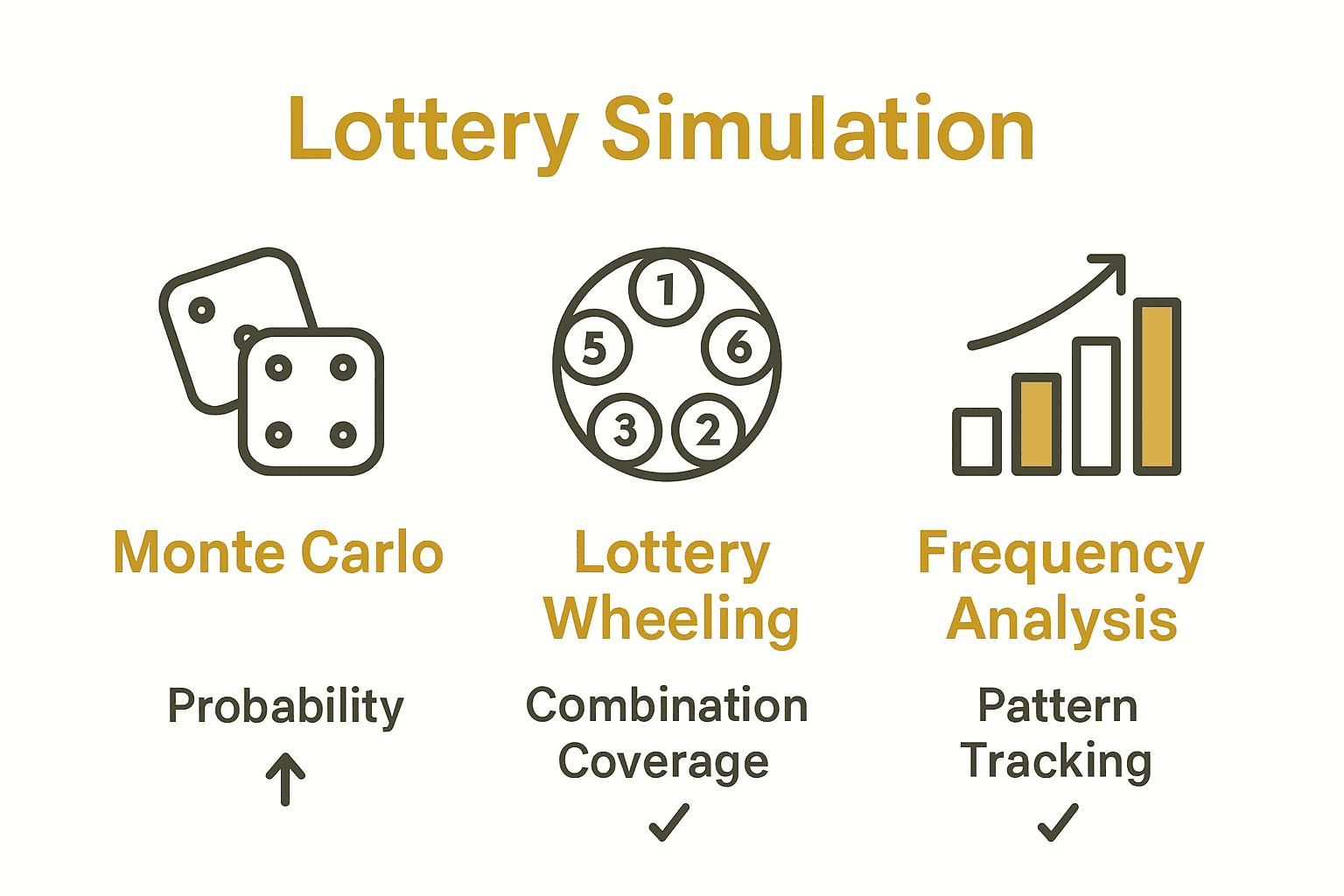 Lottery Simulation

1
5
6
3
2

Monte Carlo

Probability
↑

Lottery Wheeling

Combination Coverage
✓

Frequency Analysis

Pattern Tracking
✓