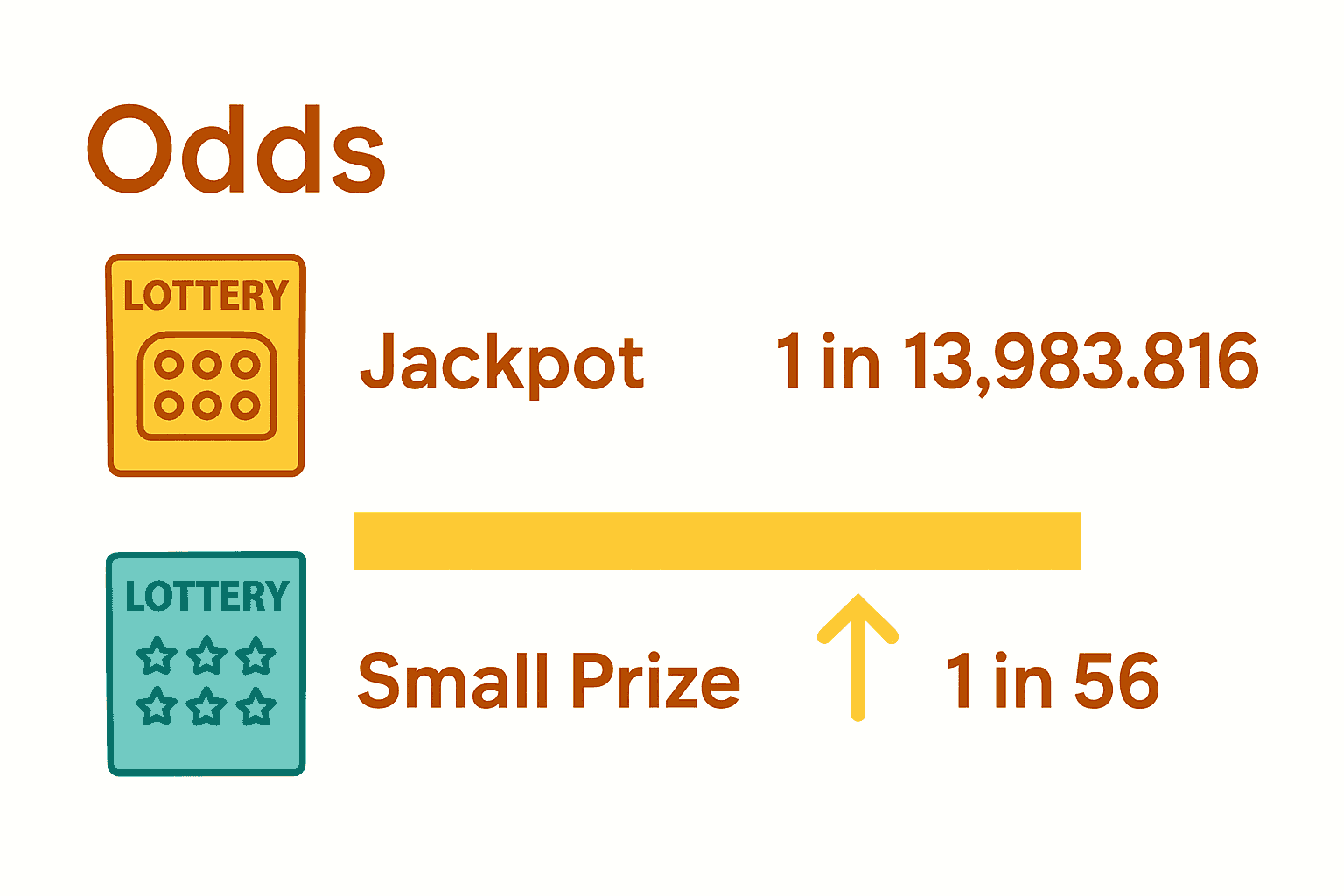 Odds

LOTTERY

Jackpot 1 in 13,983.816

LOTTERY

Small Prize 1 in 56