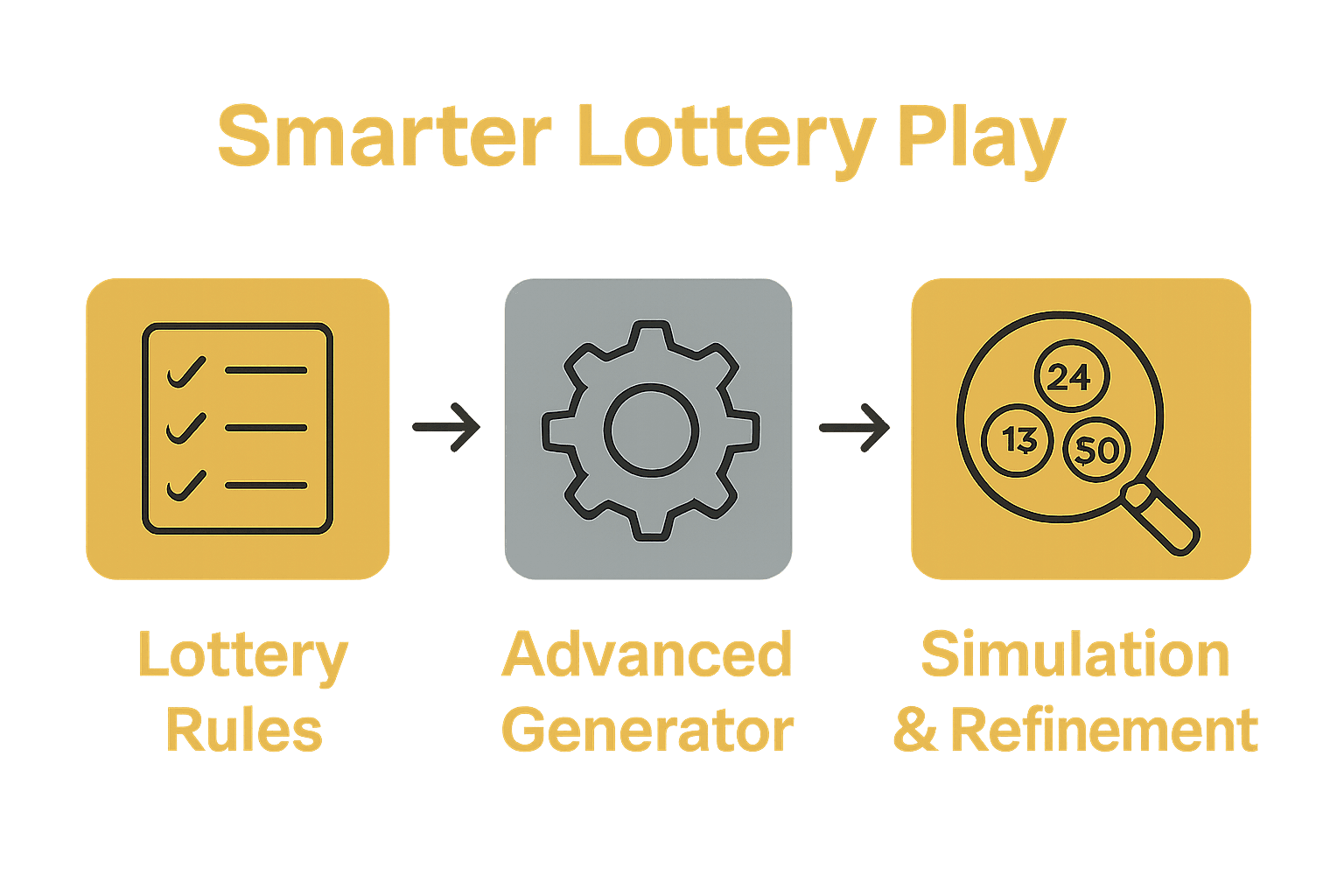 Smarter Lottery Play

24

13

$0

Lottery Rules

Advanced Generator

Simulation & Refinement