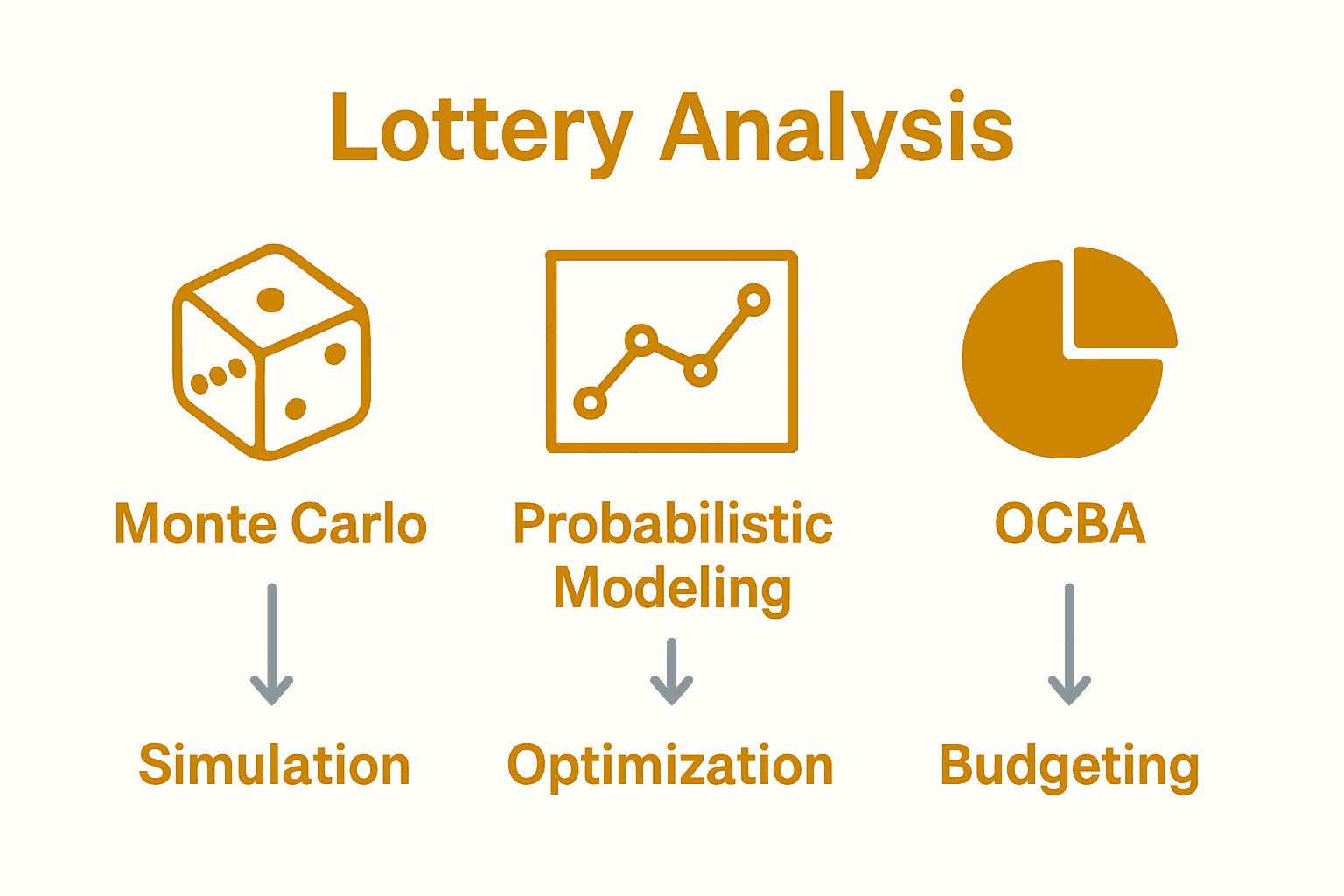 Lottery Analysis

Monte Carlo

Simulation

Probabilistic Modeling

Optimization

OCBA

Budgeting