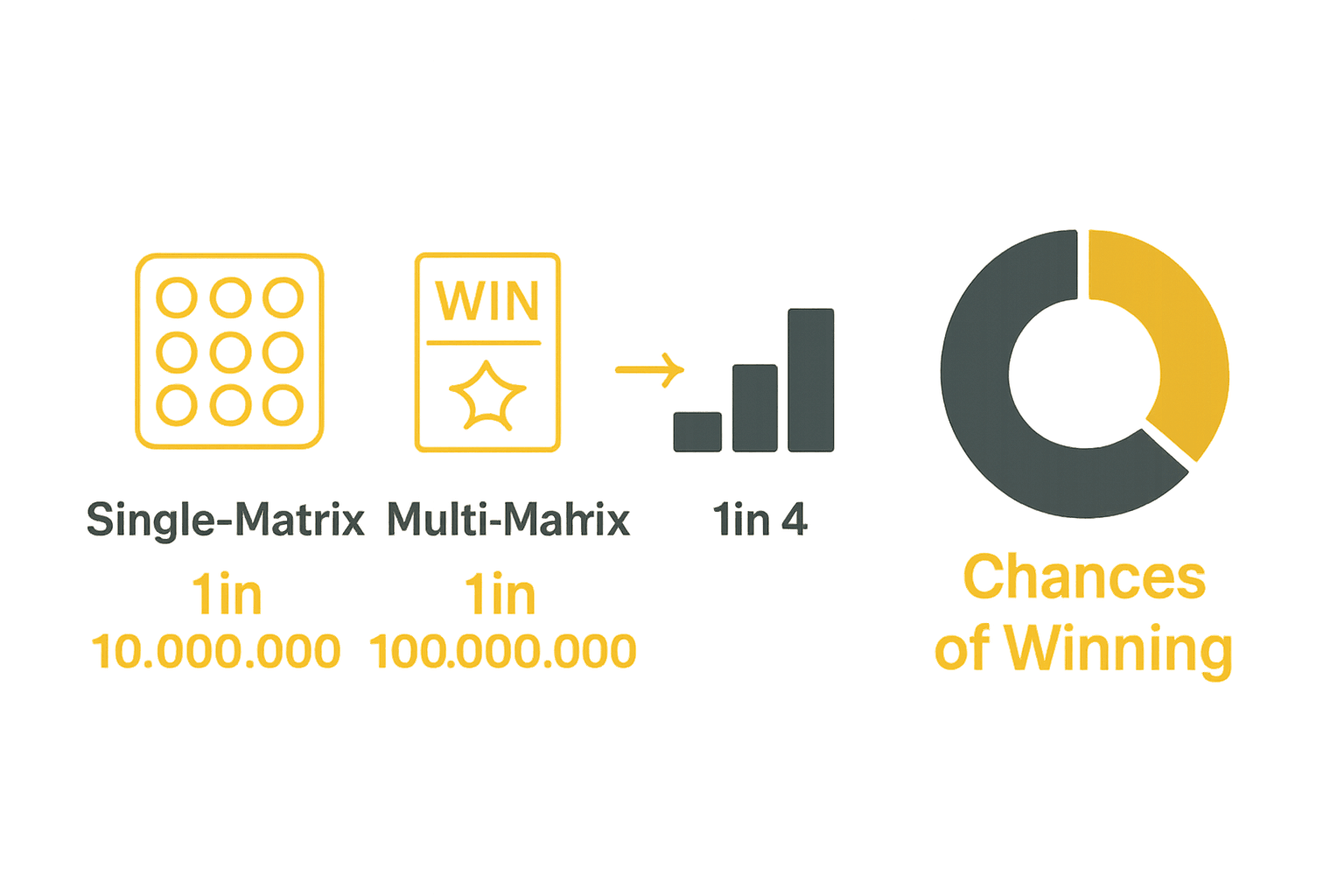 WIN

Single-Matrix

1in 10.000.000

Multi-Mahrix

1in 100.000.000

1in 4

Chances of Winning