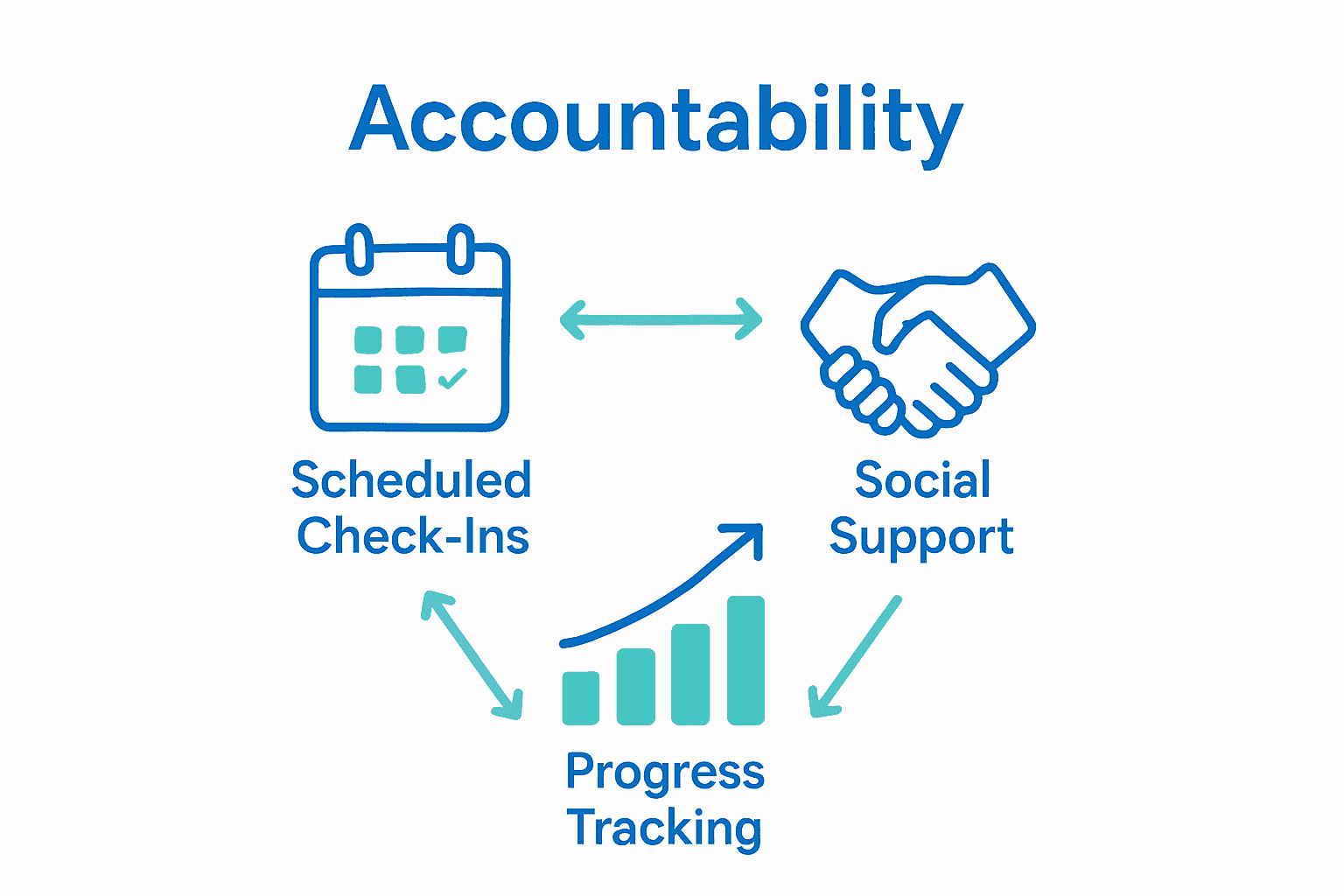 Accountability

Scheduled Check-Ins

Social Support

Progress Tracking