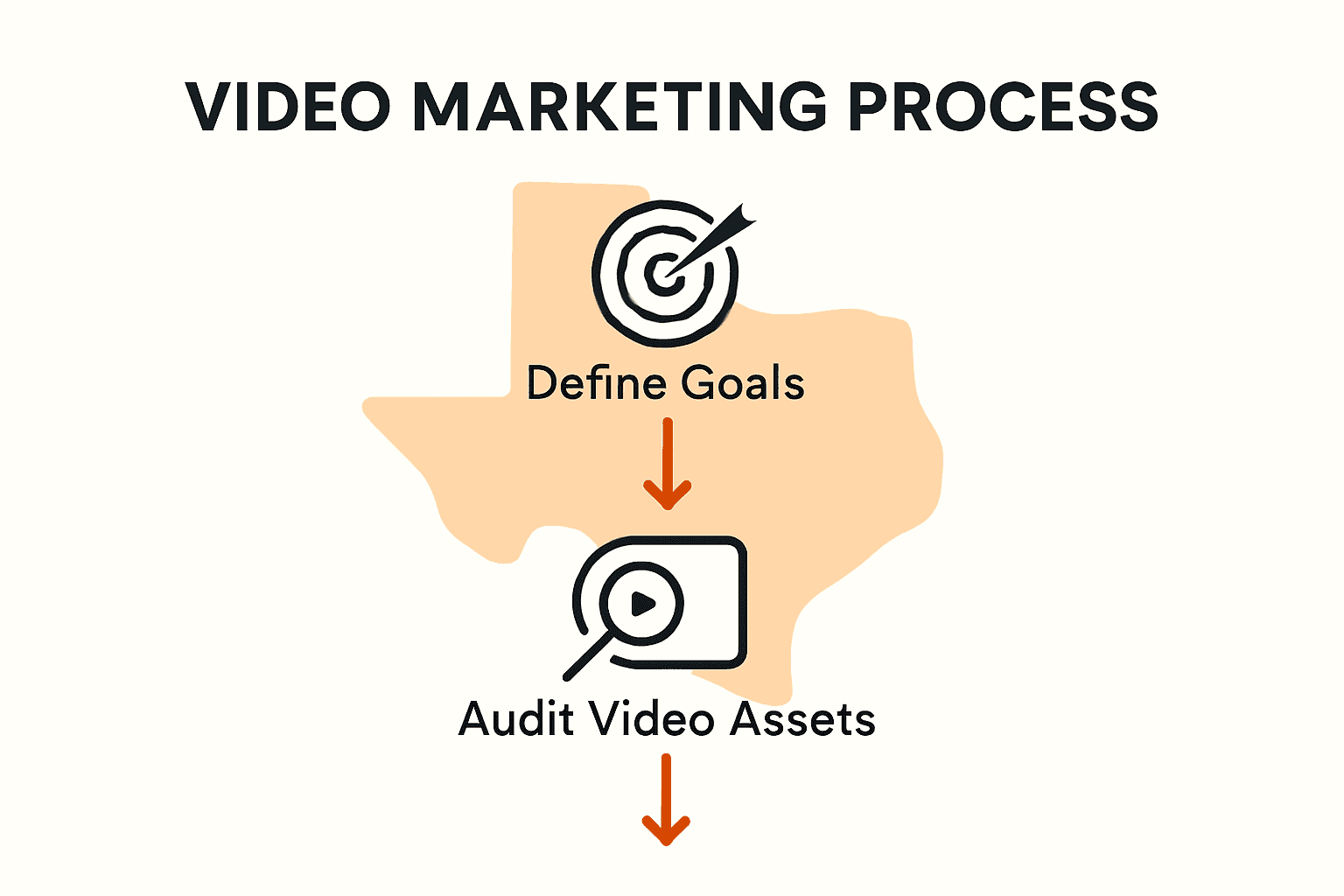 VIDEO MARKETING PROCESS

Define Goals

Audit Video Assets