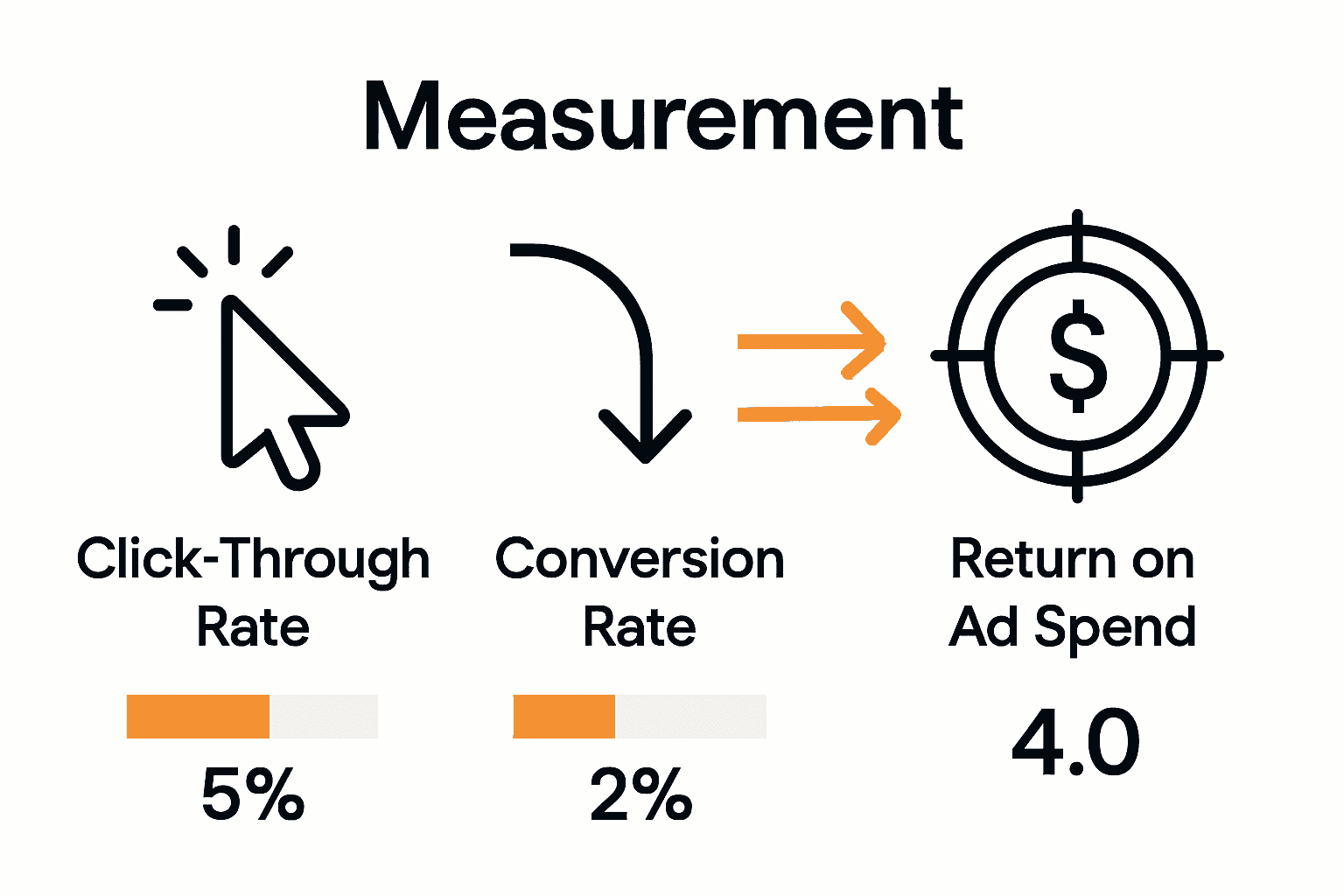 Measurement

$

Click-Through Rate

5%

Conversion Rate

2%

Return on Ad Spend

4.0