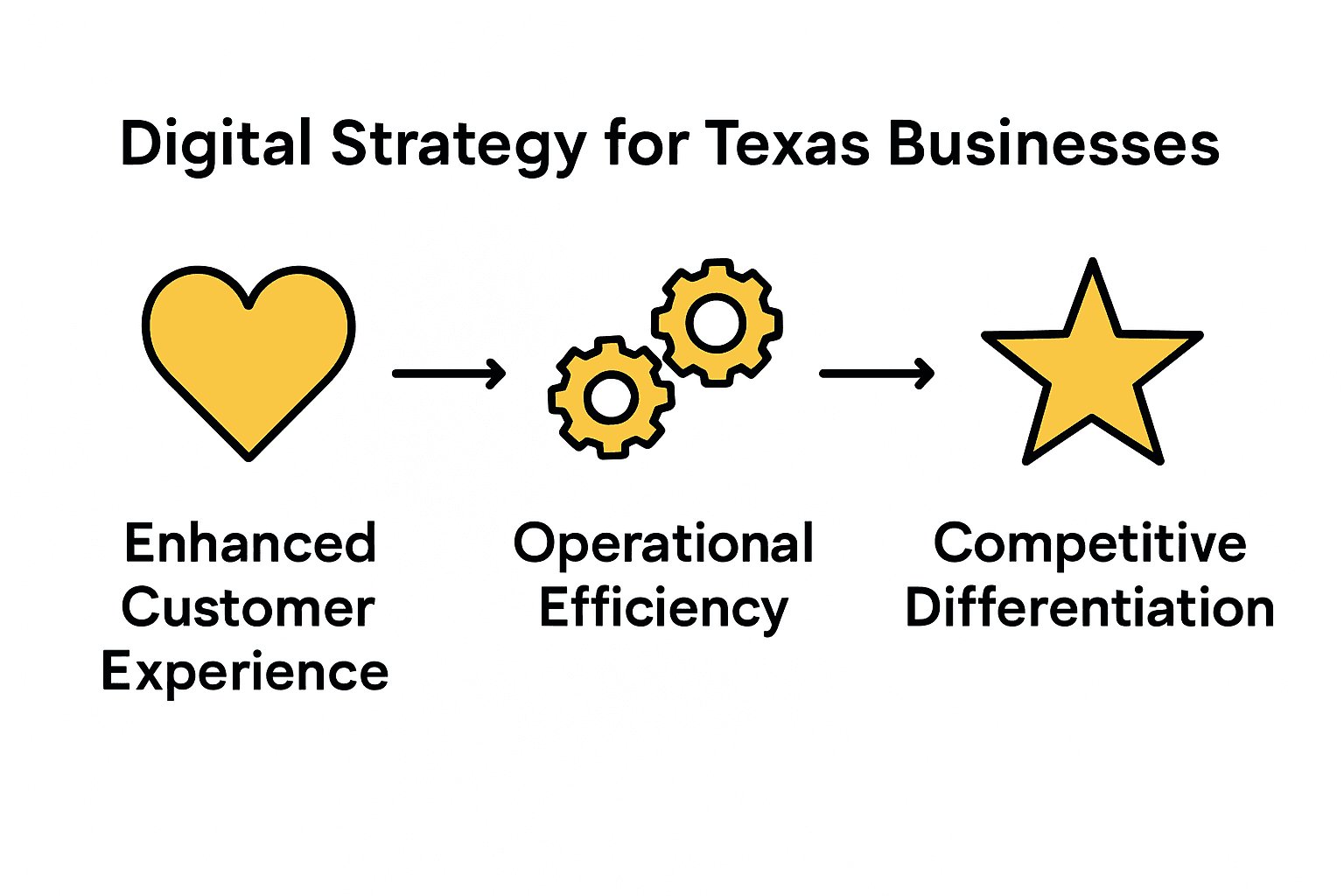 Digital Strategy for Texas Businesses

Enhanced Customer Experience

Operational Efficiency

Competitive Differentiation