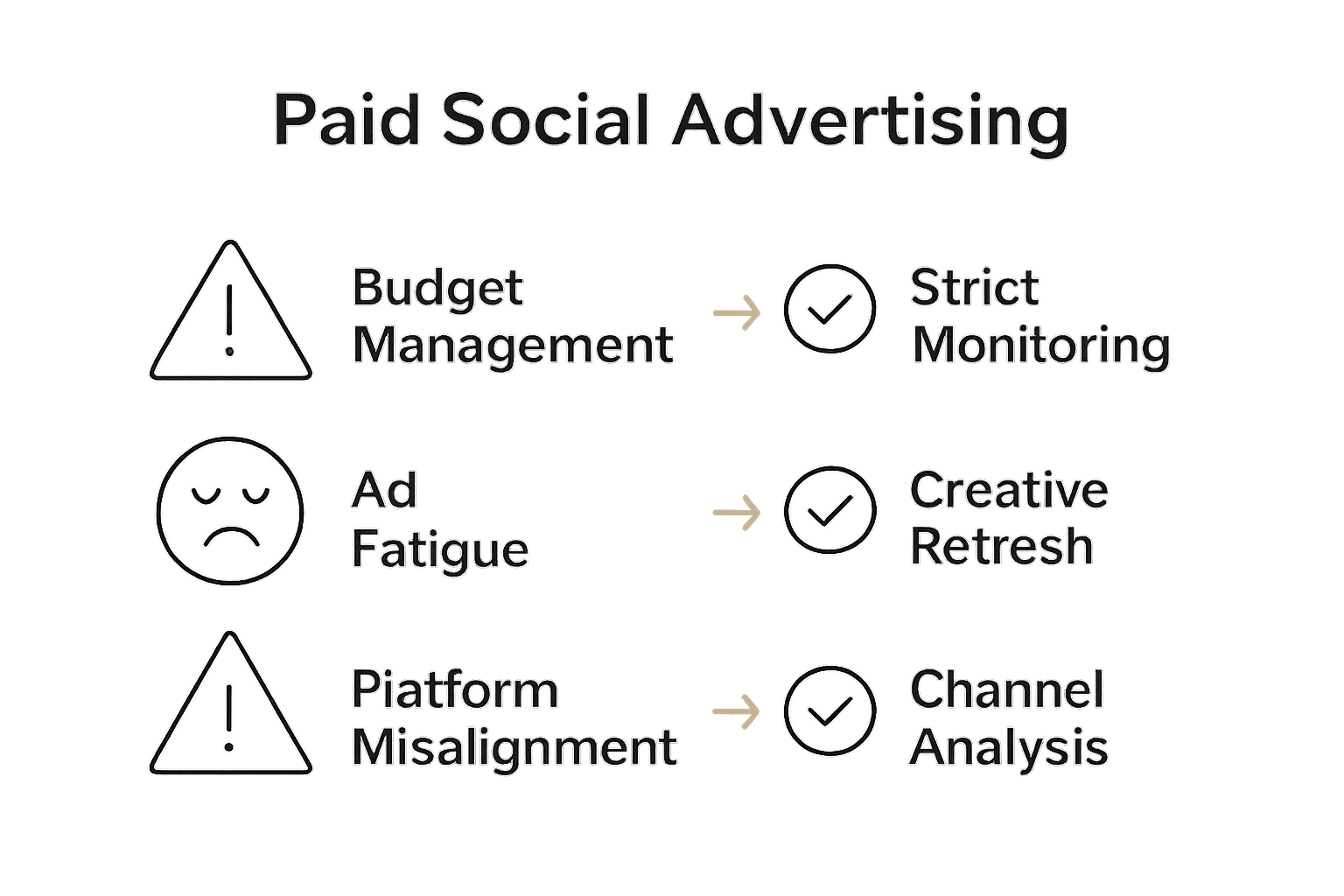 Paid Social Advertising

Budget Management → Strict Monitoring

Ad Fatigue → Creative Retresh

Piatform Misalignment → Channel Analysis