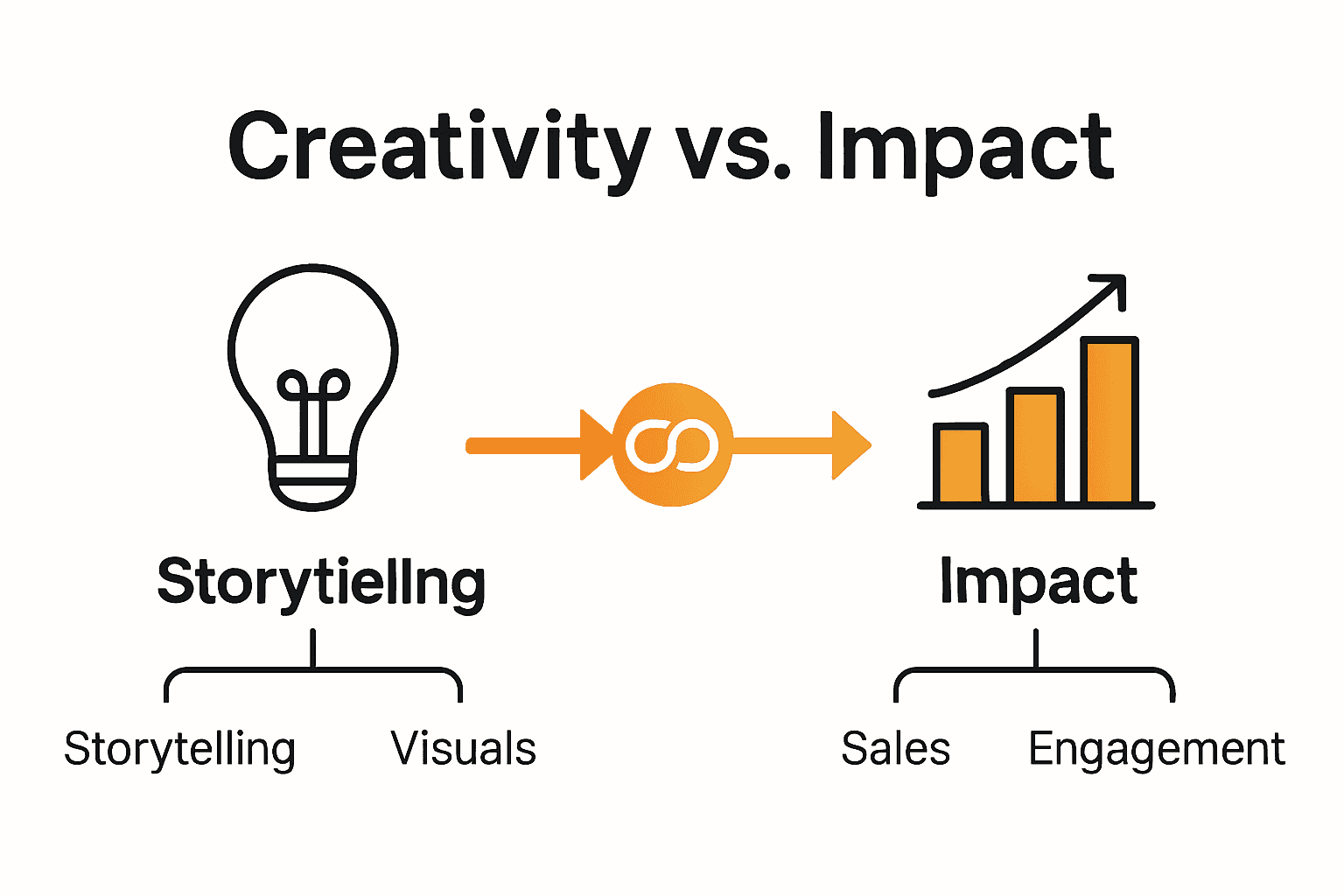 Creativity vs. Impact

Storytiellng

Storytelling Visuals

Impact

Sales Engagement