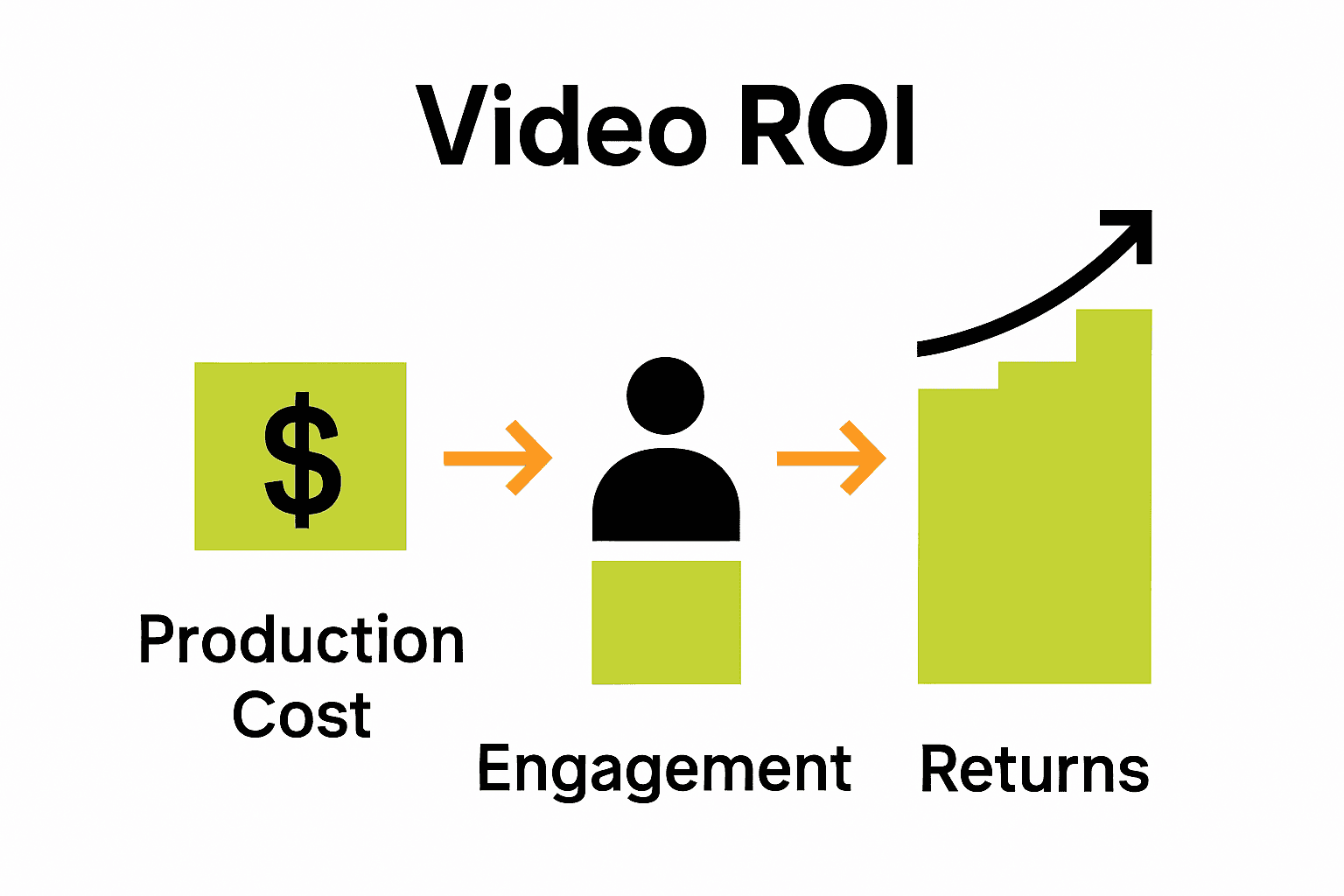 Video ROI

$

Production Cost

Engagement

Returns