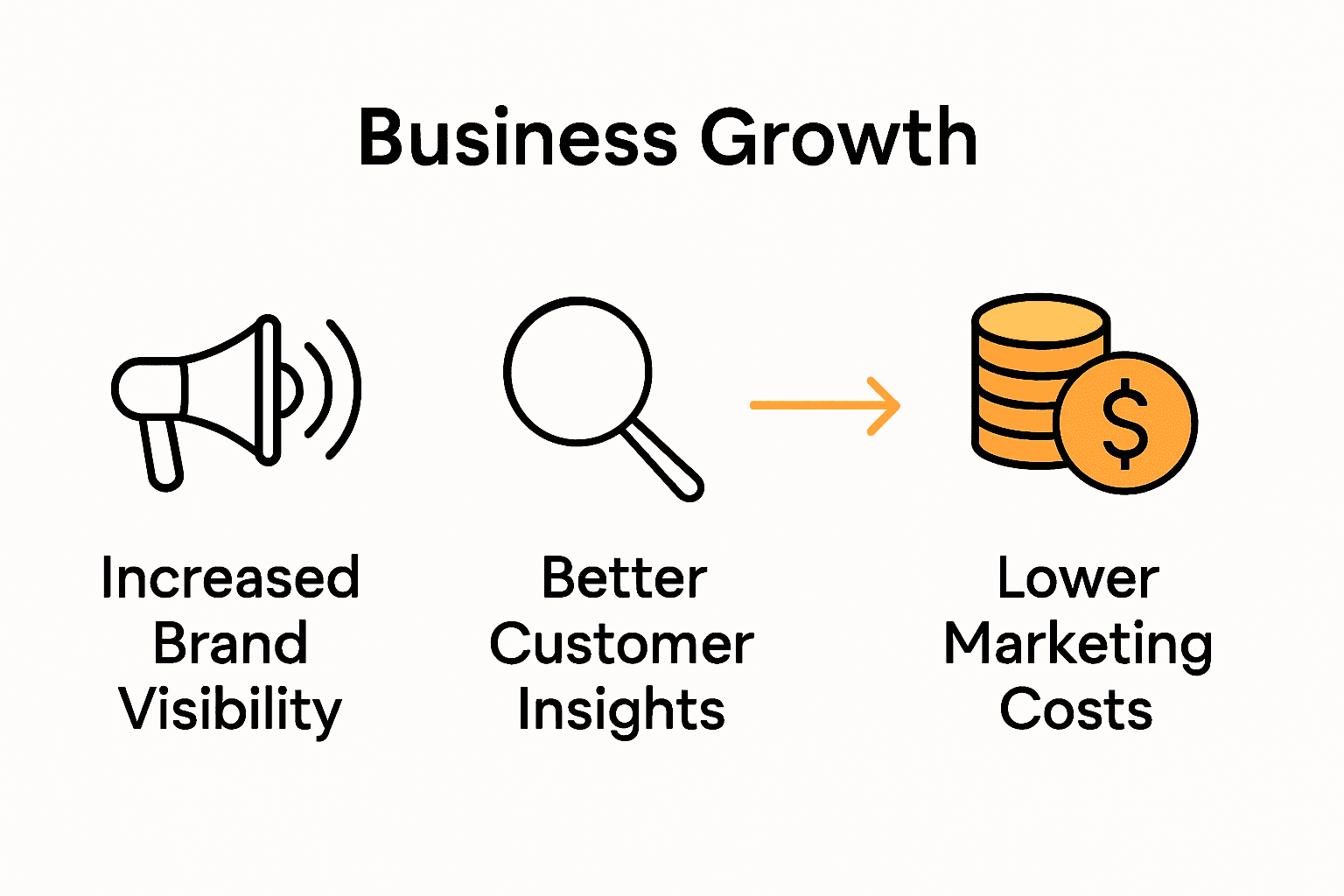 Business Growth

Increased Brand Visibility

Better Customer Insights

$

Lower Marketing Costs