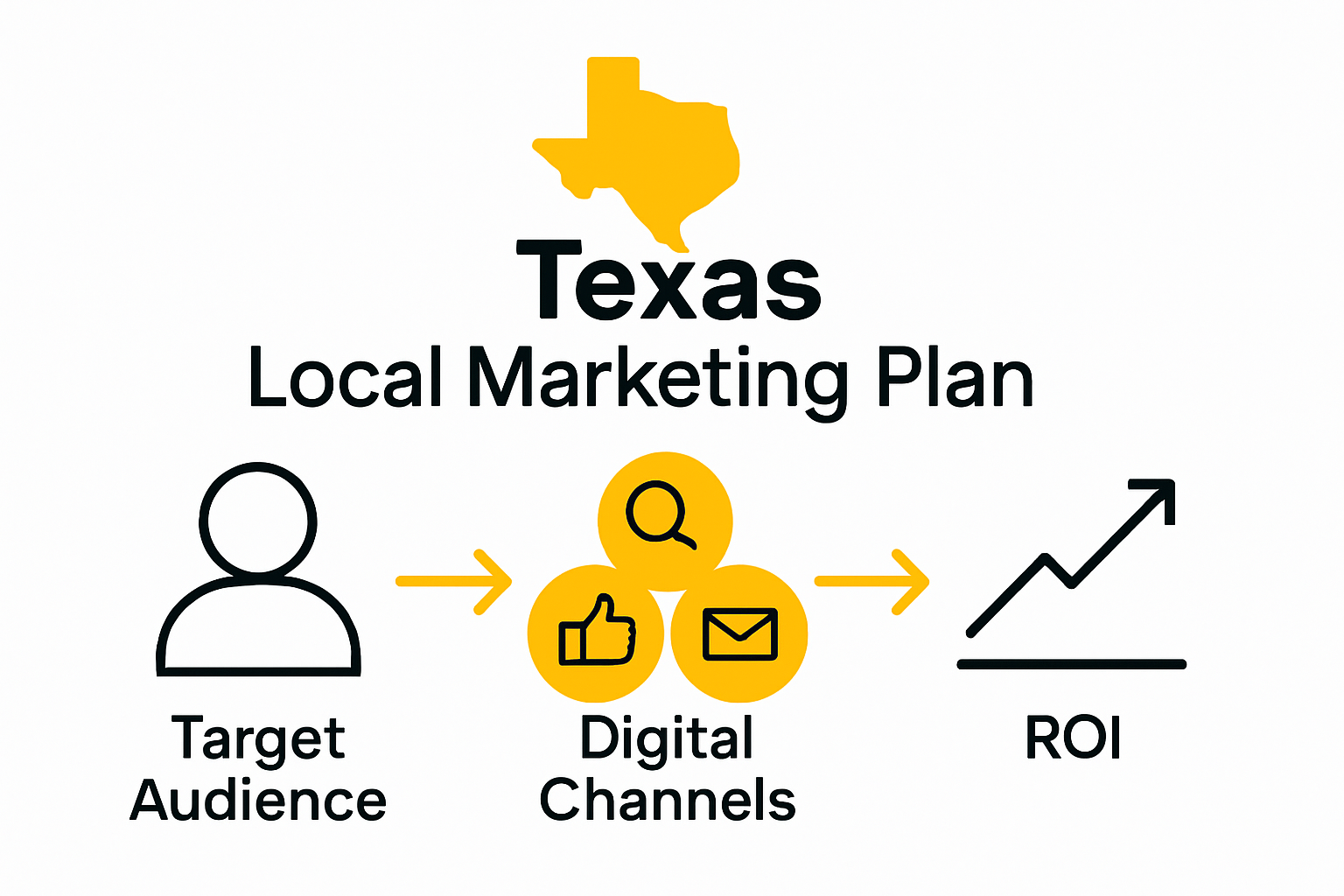 Texas
Local Marketing Plan

Target Audience

Digital Channels

ROI