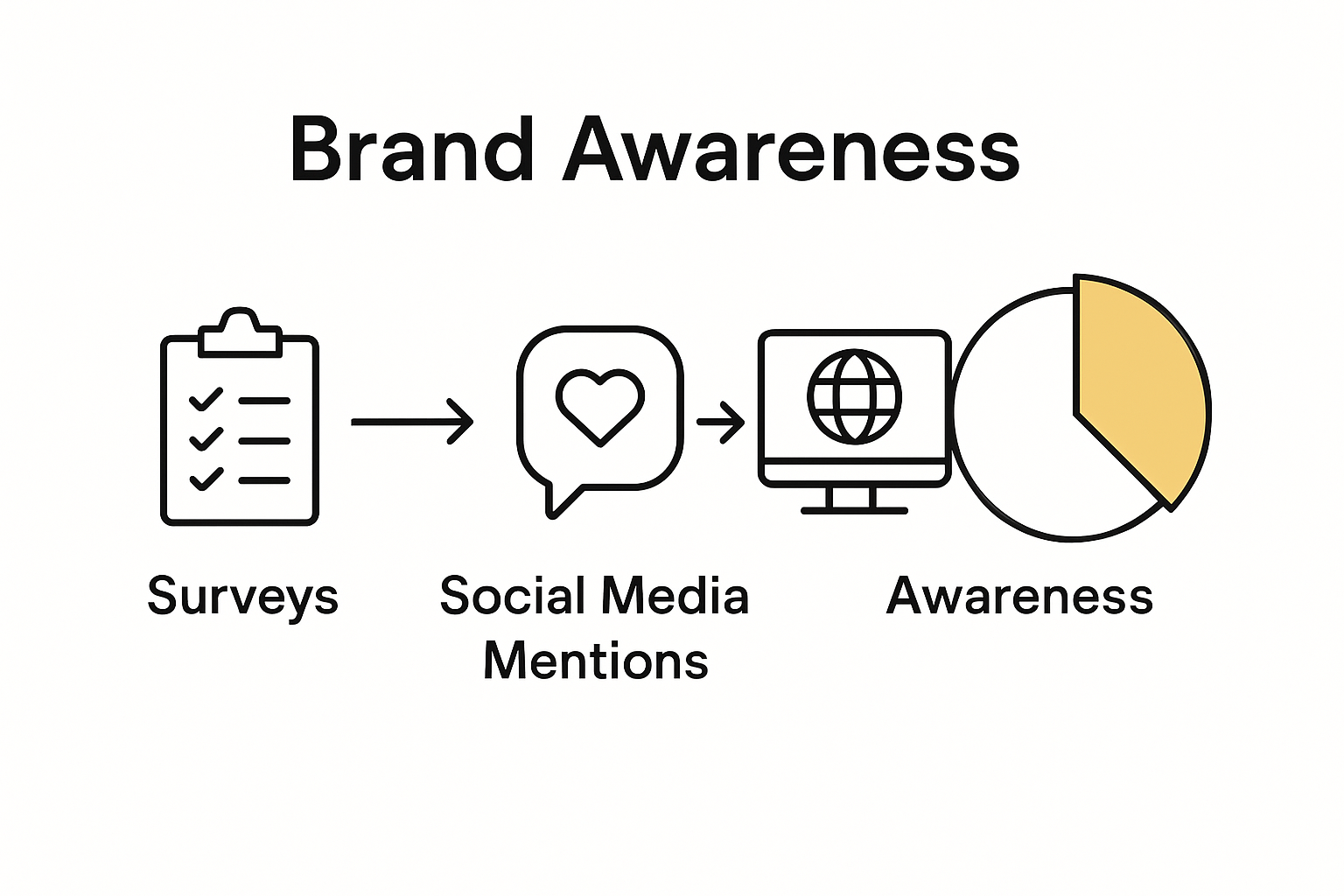 Brand Awareness

Surveys

Social Media Mentions

Awareness