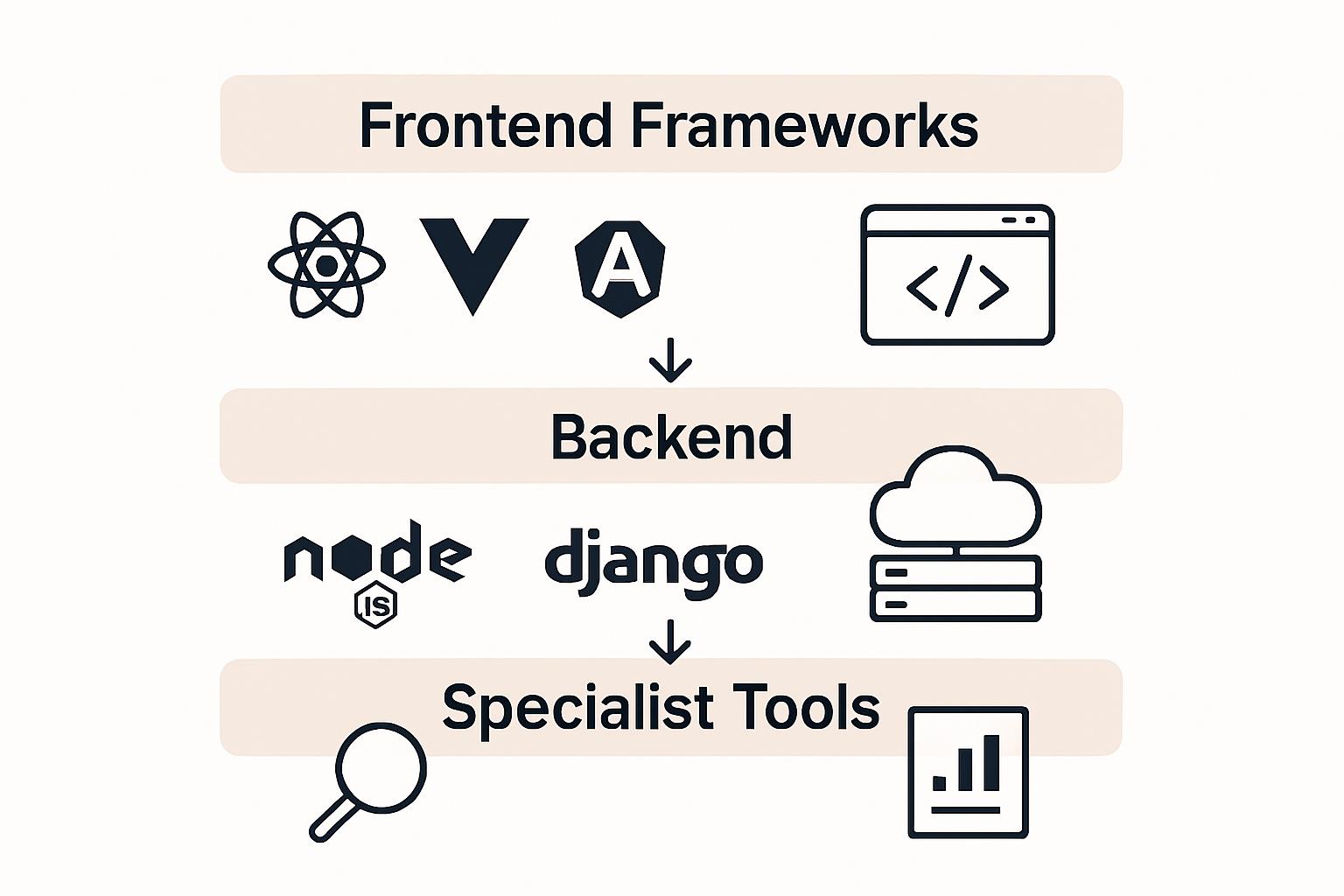 Frontend Frameworks

A

</>

Backend

node
JS

django

Specialist Tools