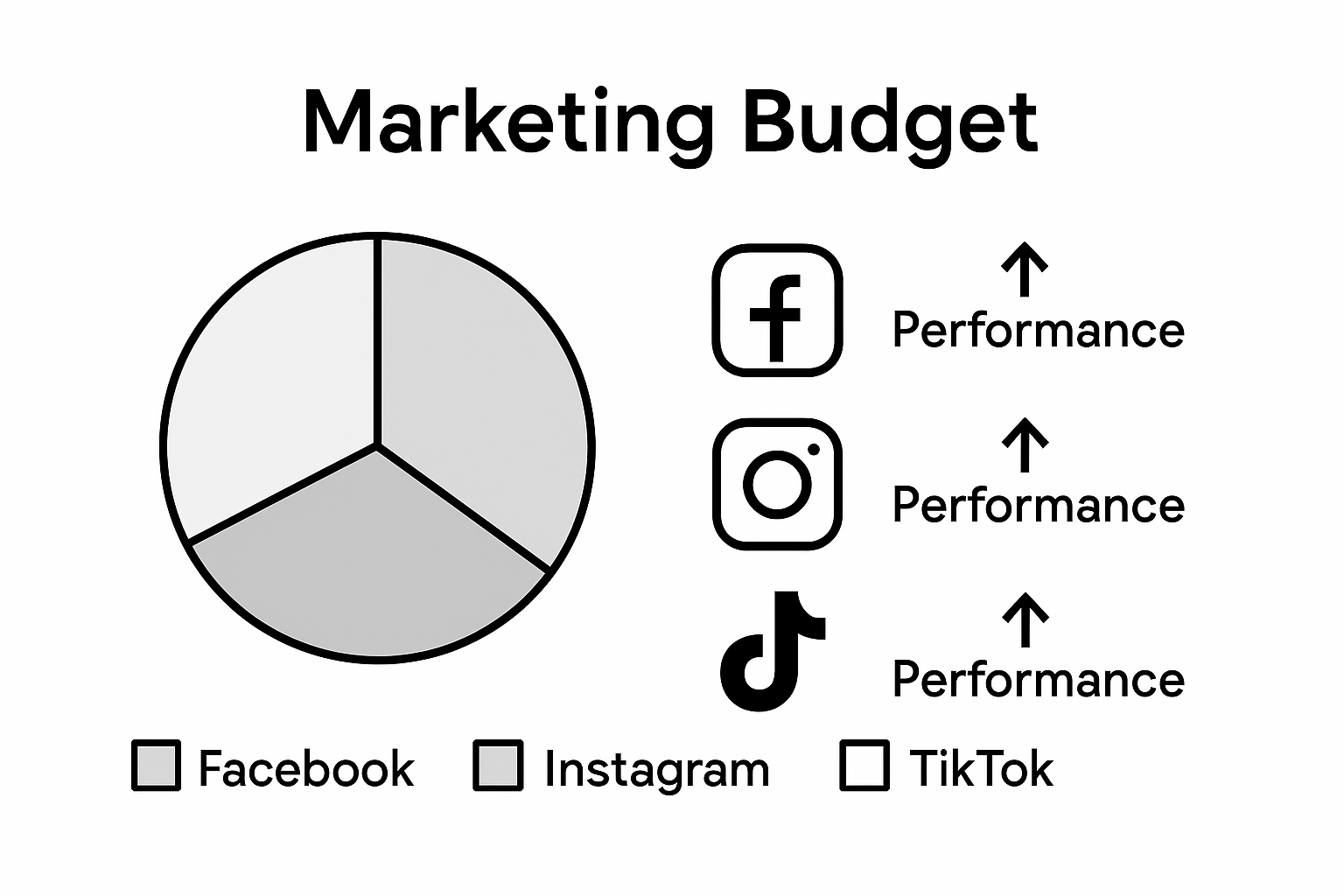 Marketing Budget

↑ Performance

↑ Performance

↑ Performance

Facebook Instagram TikTok