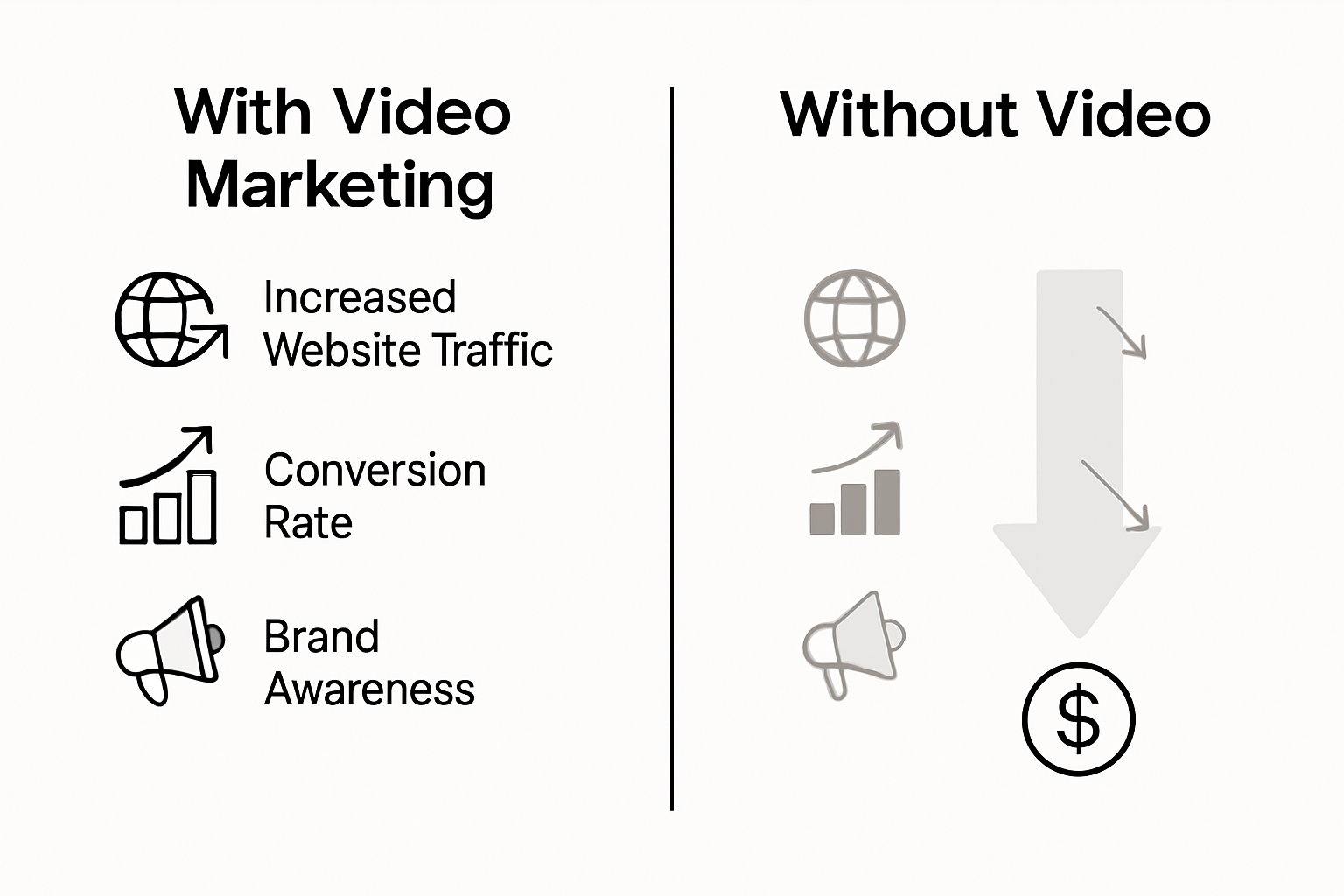 With Video Marketing

Increased Website Traffic

Conversion Rate

Brand Awareness

Without Video

$