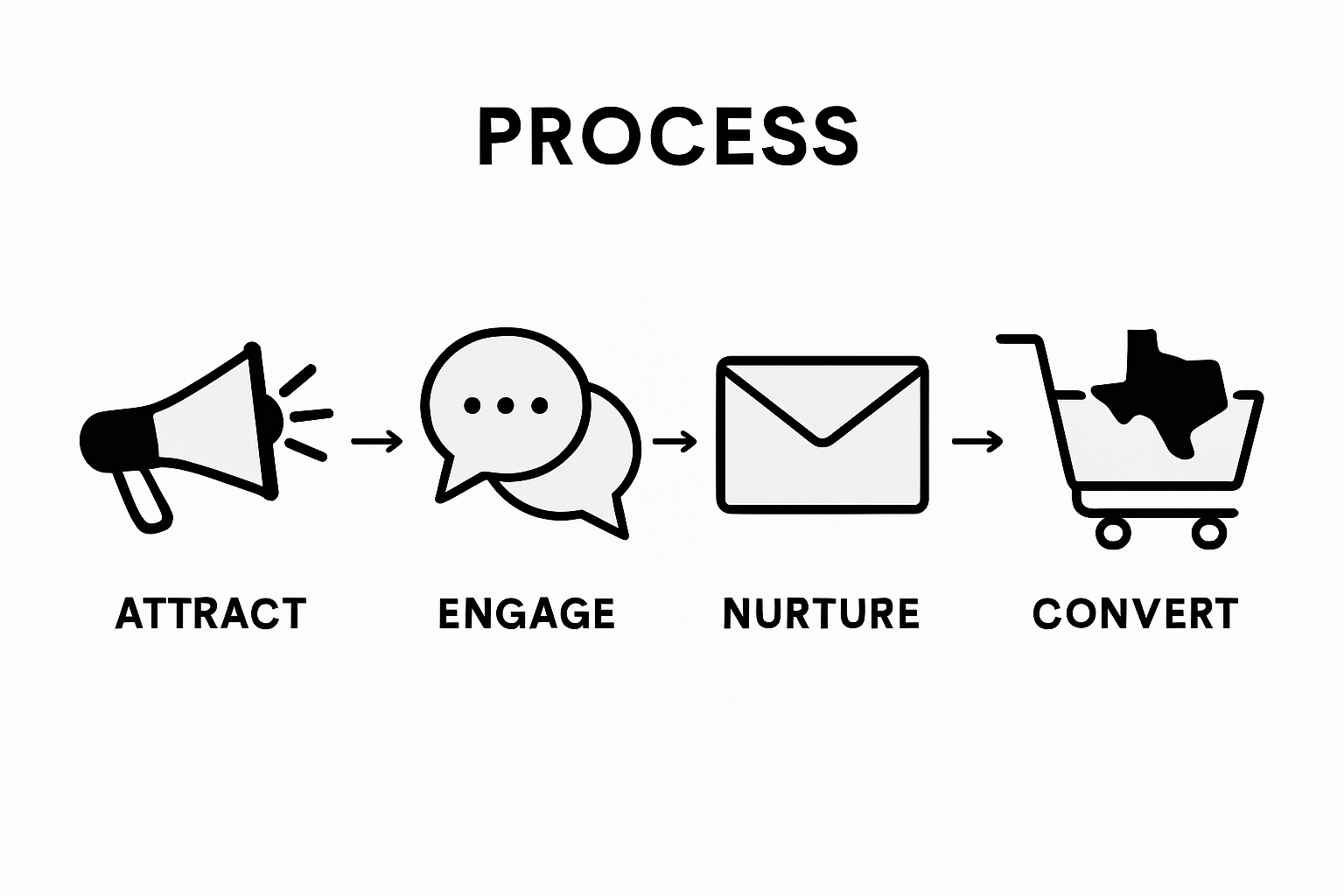 PROCESS

ATTRACT

ENGAGE

NURTURE

CONVERT