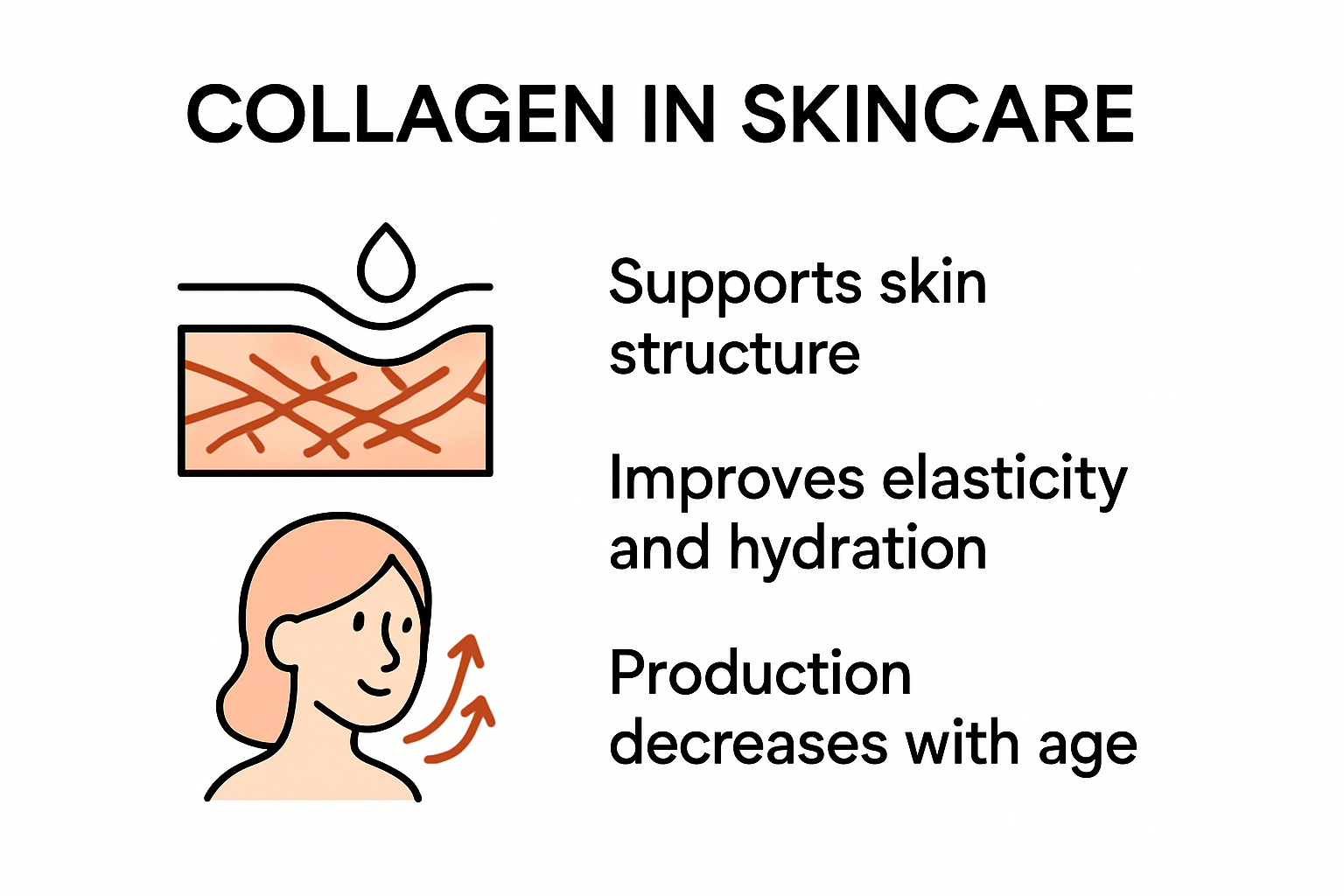 COLLAGEN IN SKINCARE

Supports skin structure

Improves elasticity and hydration

Production decreases with age