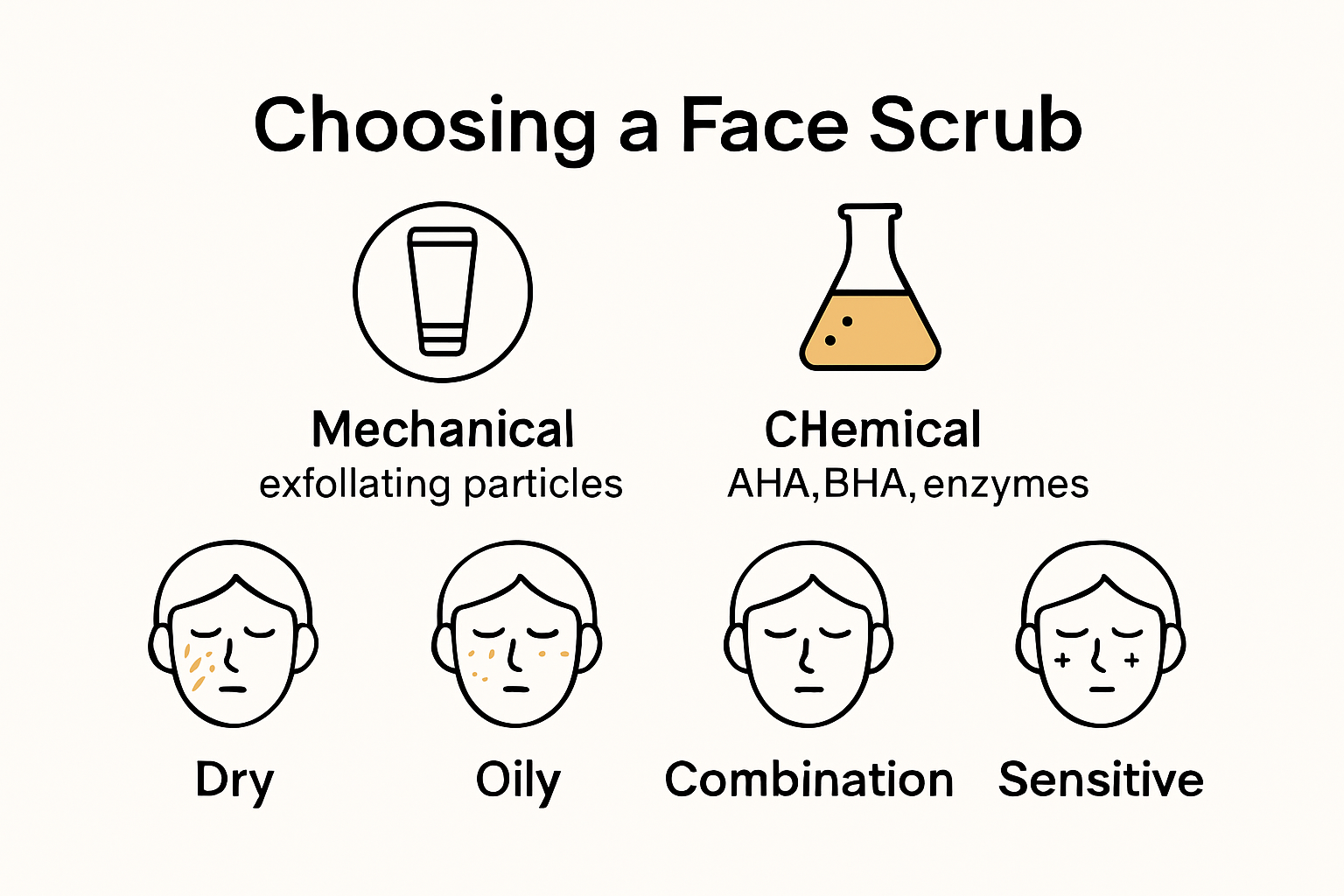 Choosing a Face Scrub

Mechanical
exfollating particles

CHemical
AHA,BHA, enzymes

Dry

Oily

Combination

Sensitive