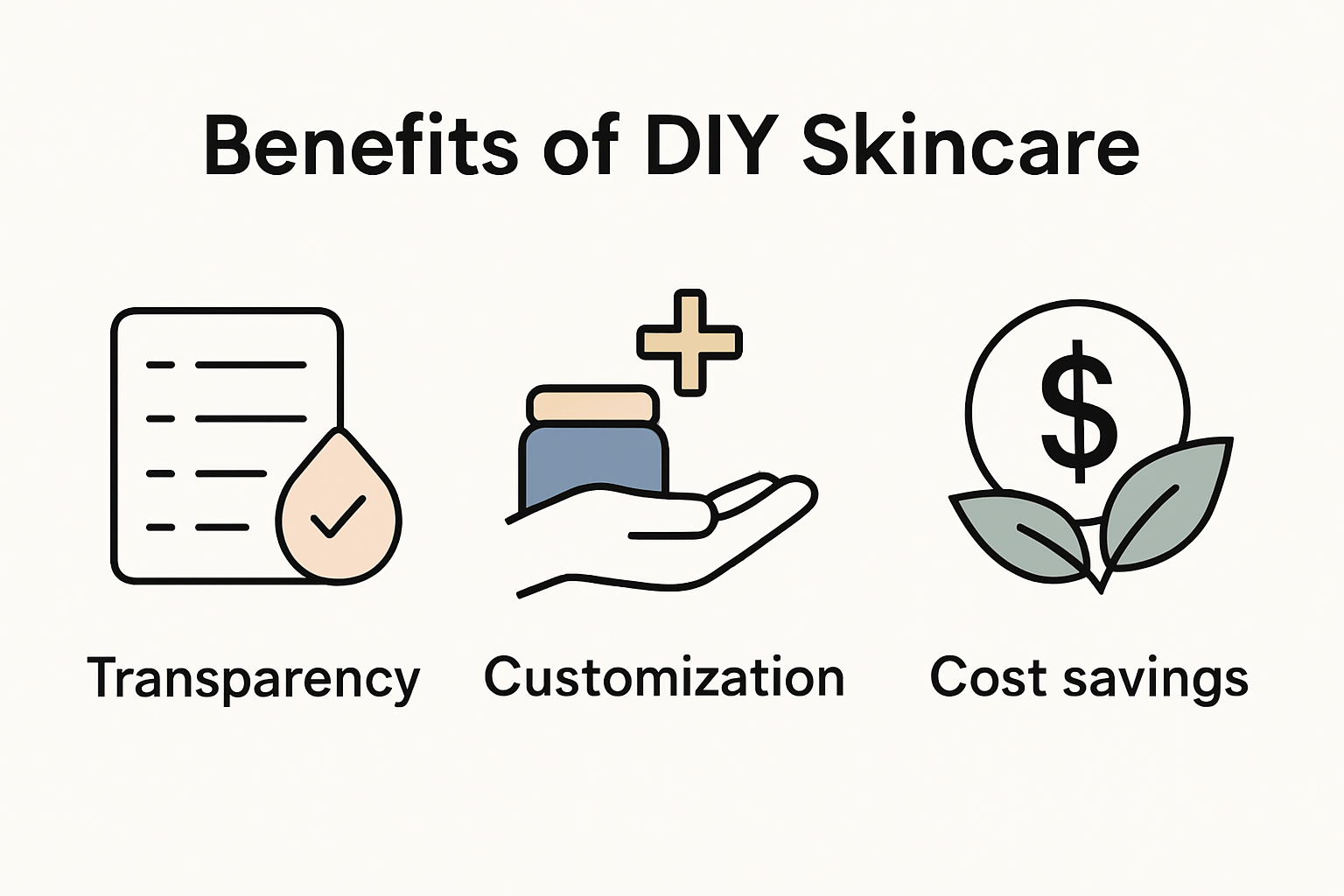 Benefits of DIY Skincare

$

Transparency

Customization

Cost savings