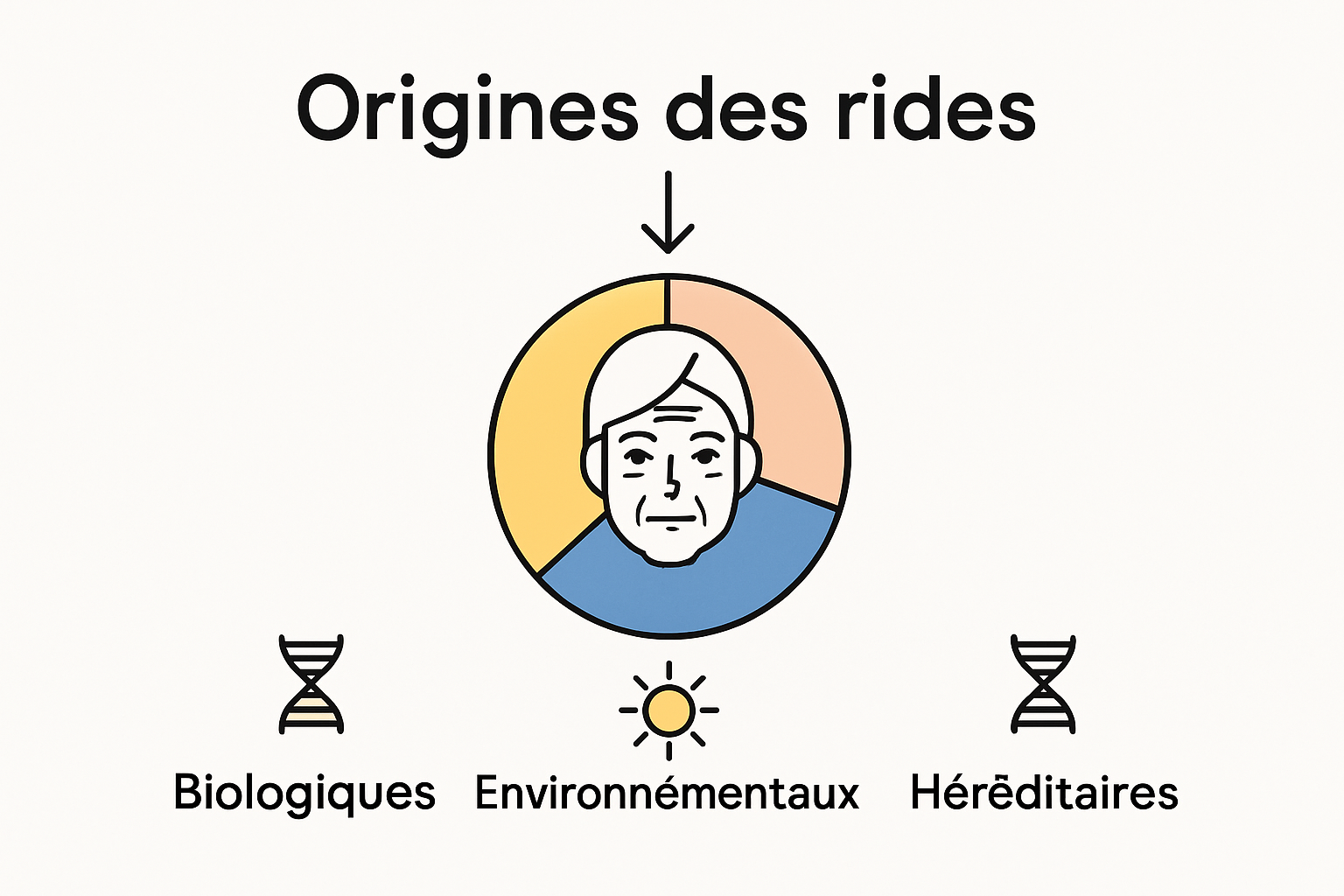 Origines des rides

Biologiques Environnémentaux Hérēditaires