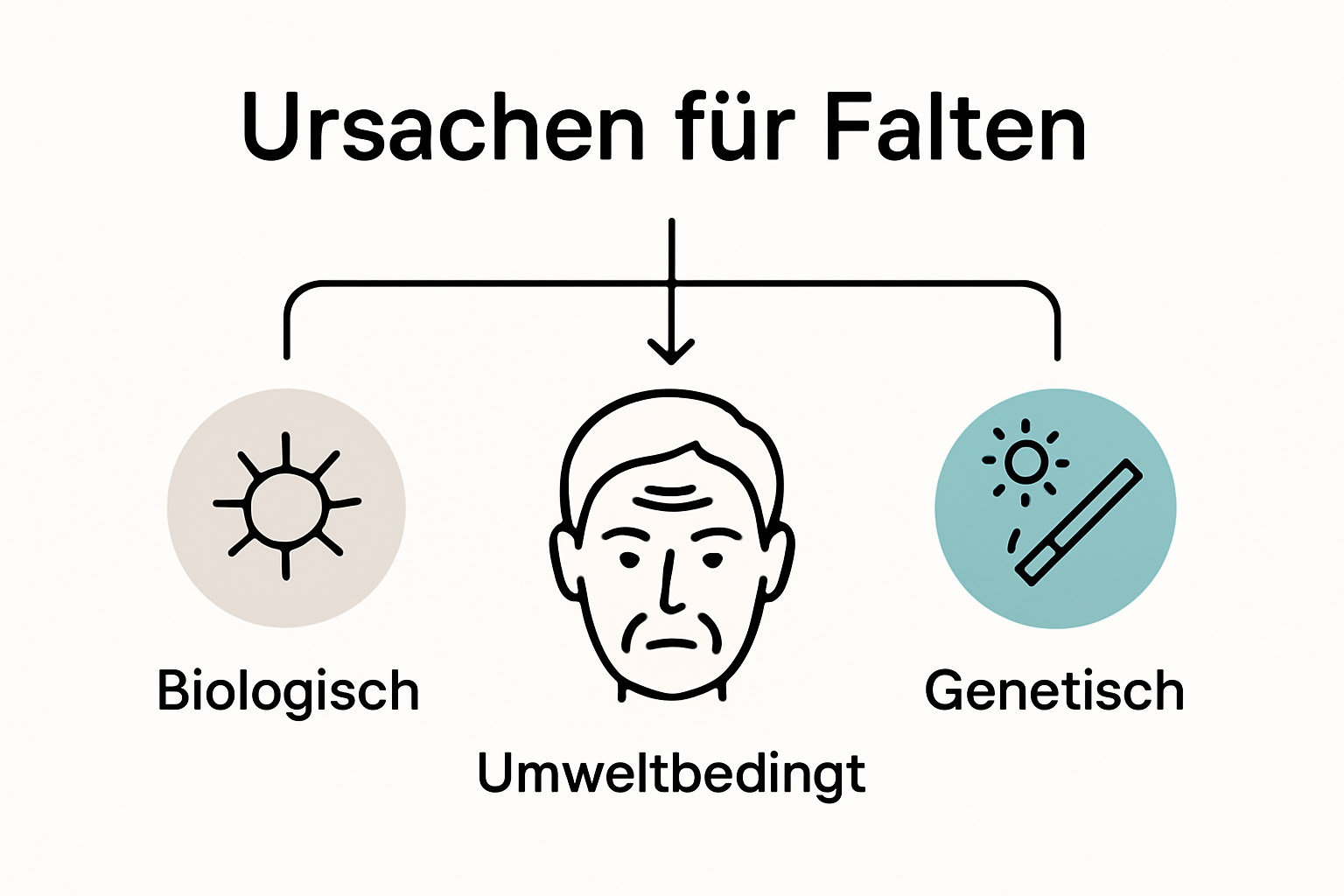 Ursachen für Falten

Biologisch

Umweltbedingt

Genetisch