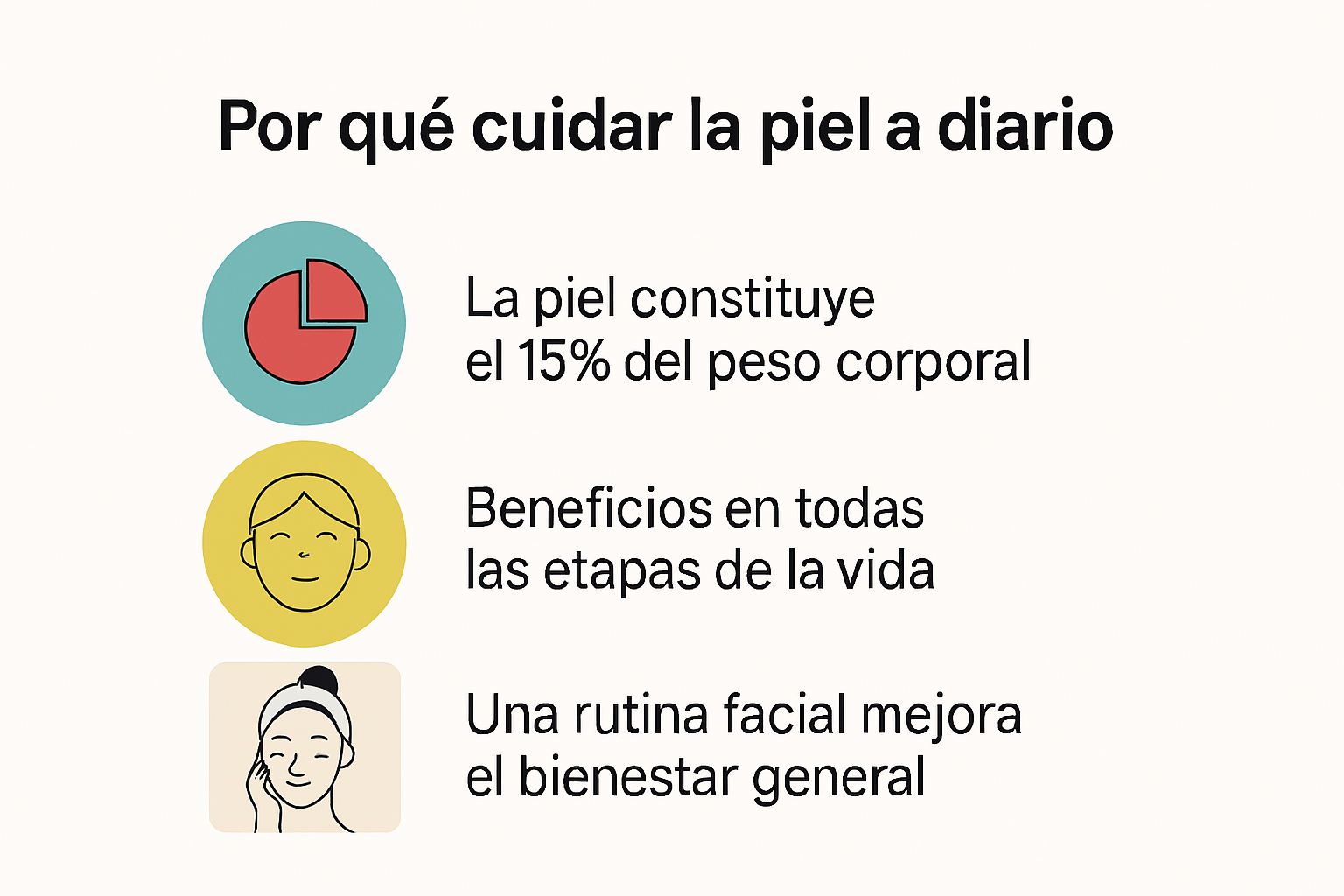 Por qué cuidar la piel a diario

La piel constituye el 15% del peso corporal

Beneficios en todas las etapas de la vida

Una rutina facial mejora el bienestar general