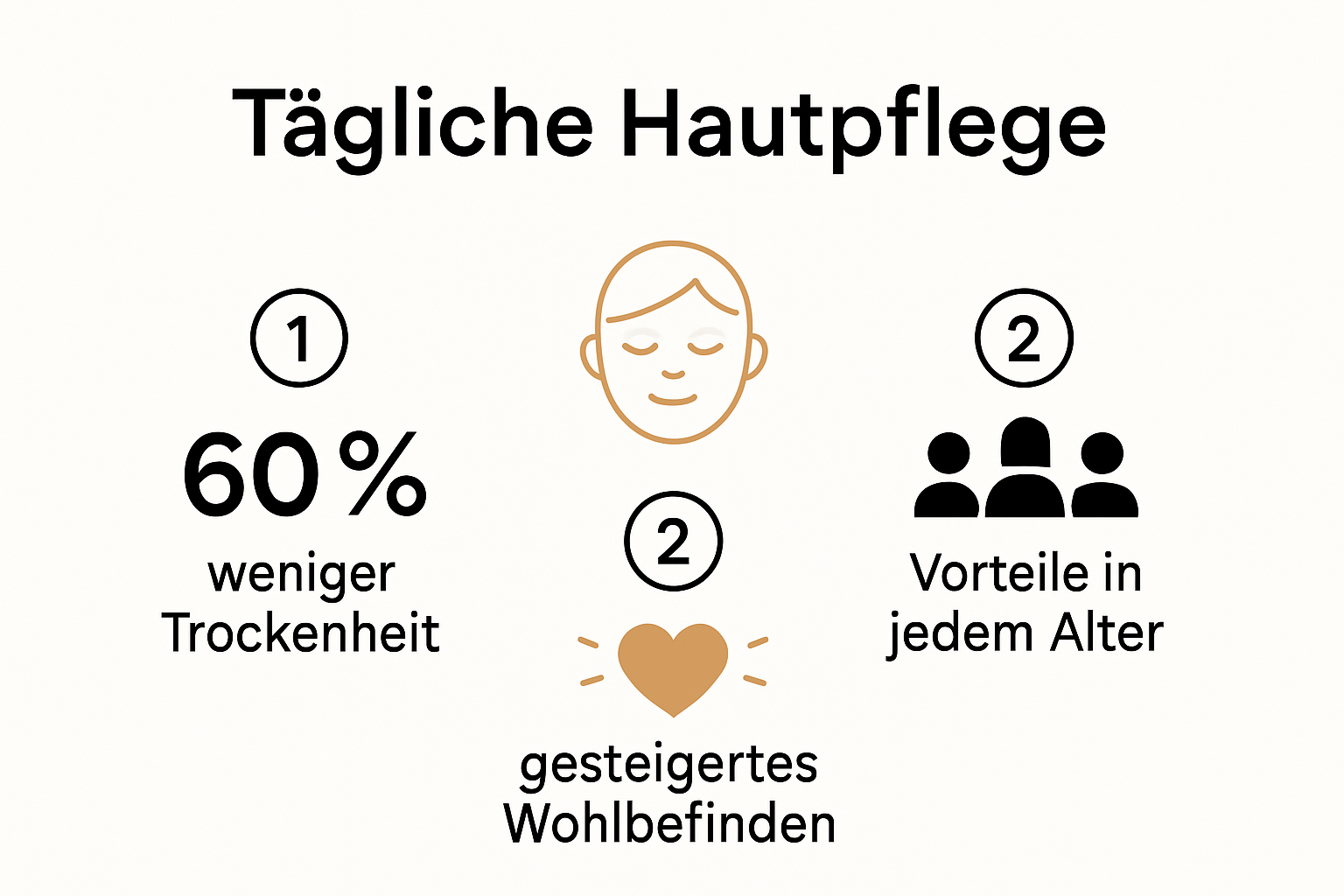 Tägliche Hautpflege

1

60 %

weniger Trockenheit

2

gesteigertes Wohlbefinden

2

Vorteile in jedem Alter