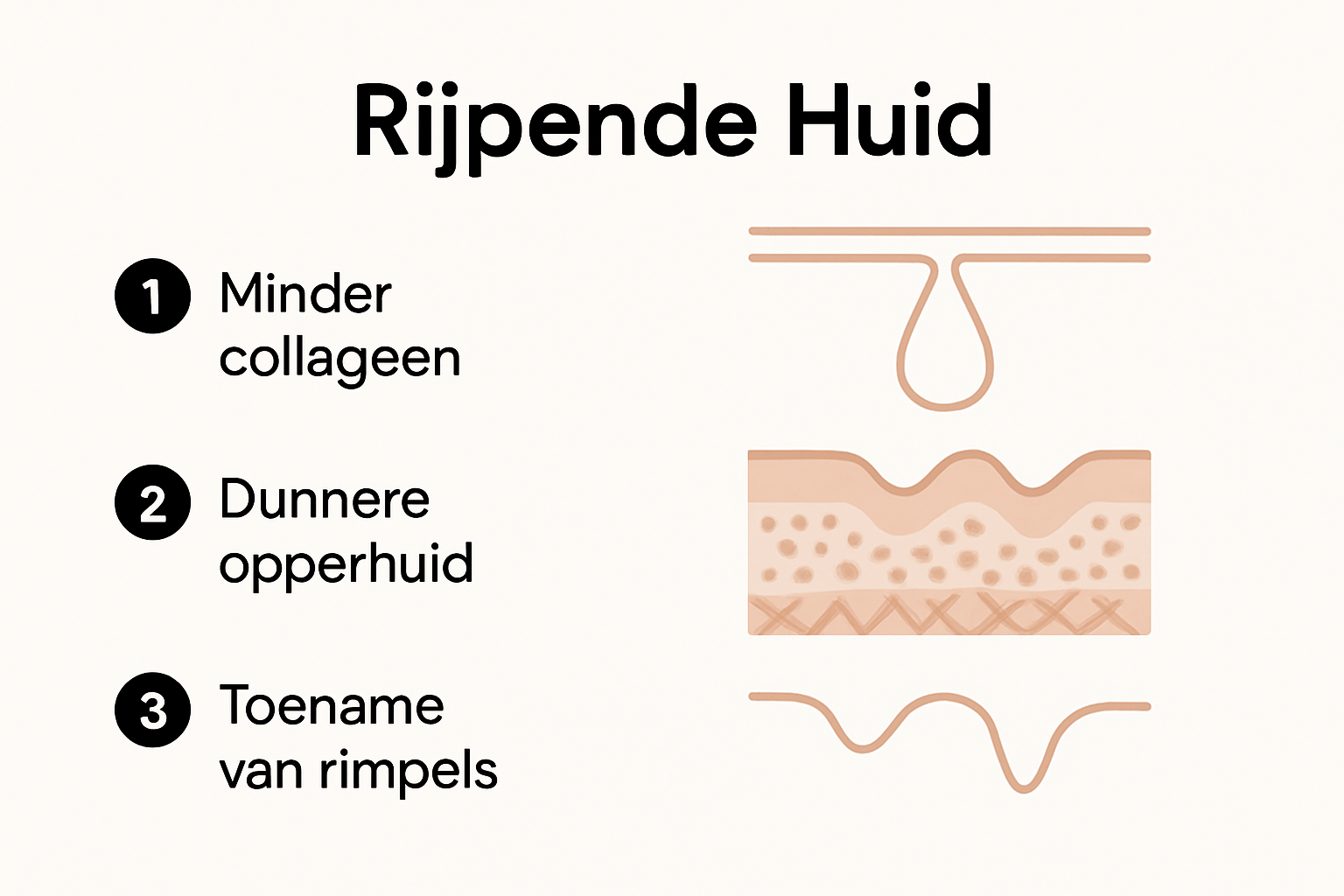 Rijpende Huid

1 Minder collageen

2 Dunnere opperhuid

3 Toename van rimpels