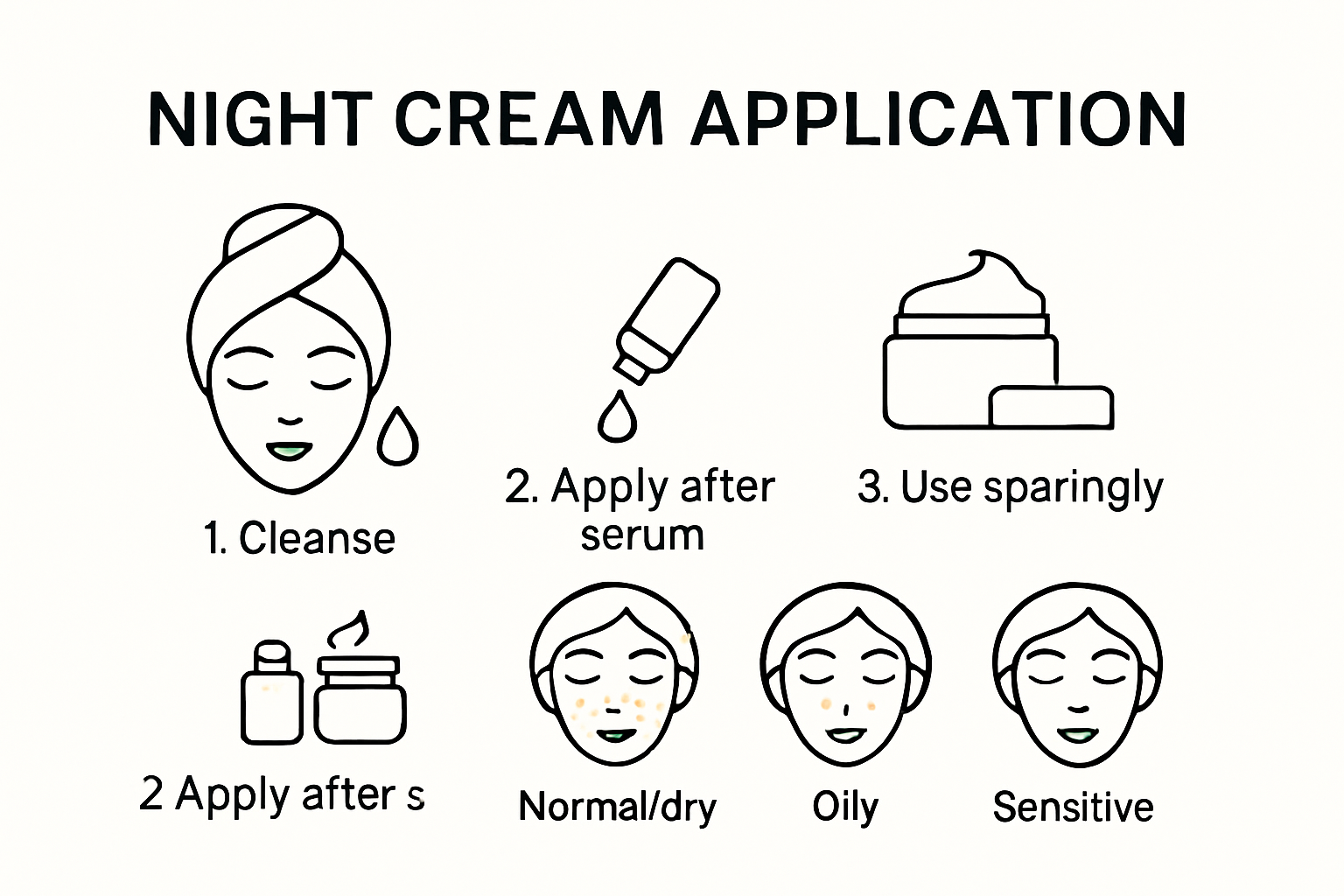 NIGHT CREAM APPLICATION

1. Cleanse

2. Apply after serum

3. Use sparingly

2 Apply after s

Normal/dry

Oily

Sensitive