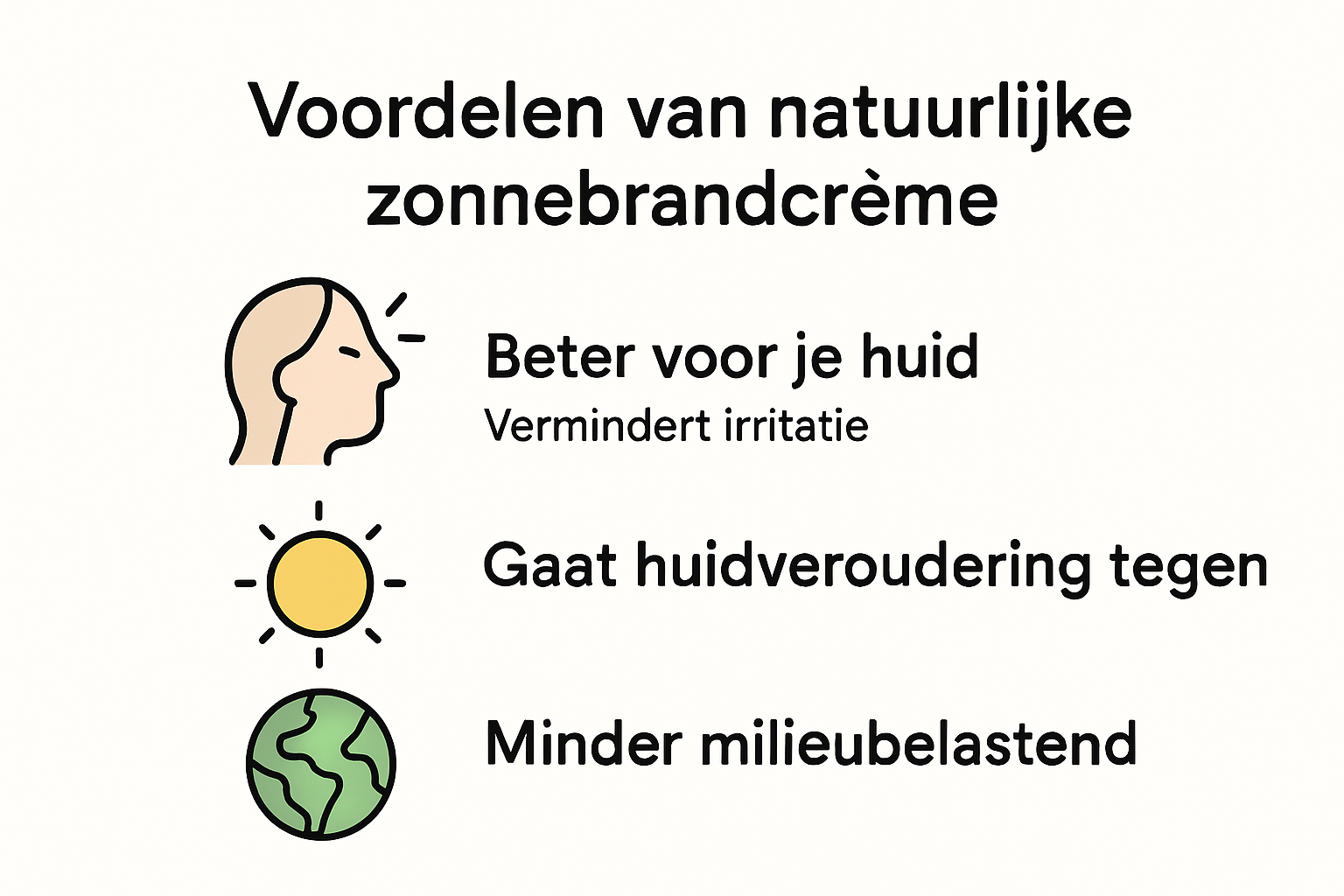 Voordelen van natuurlijke zonnebrandcrème

Beter voor je huid
Vermindert irritatie

Gaat huidveroudering tegen

Minder milieubelastend