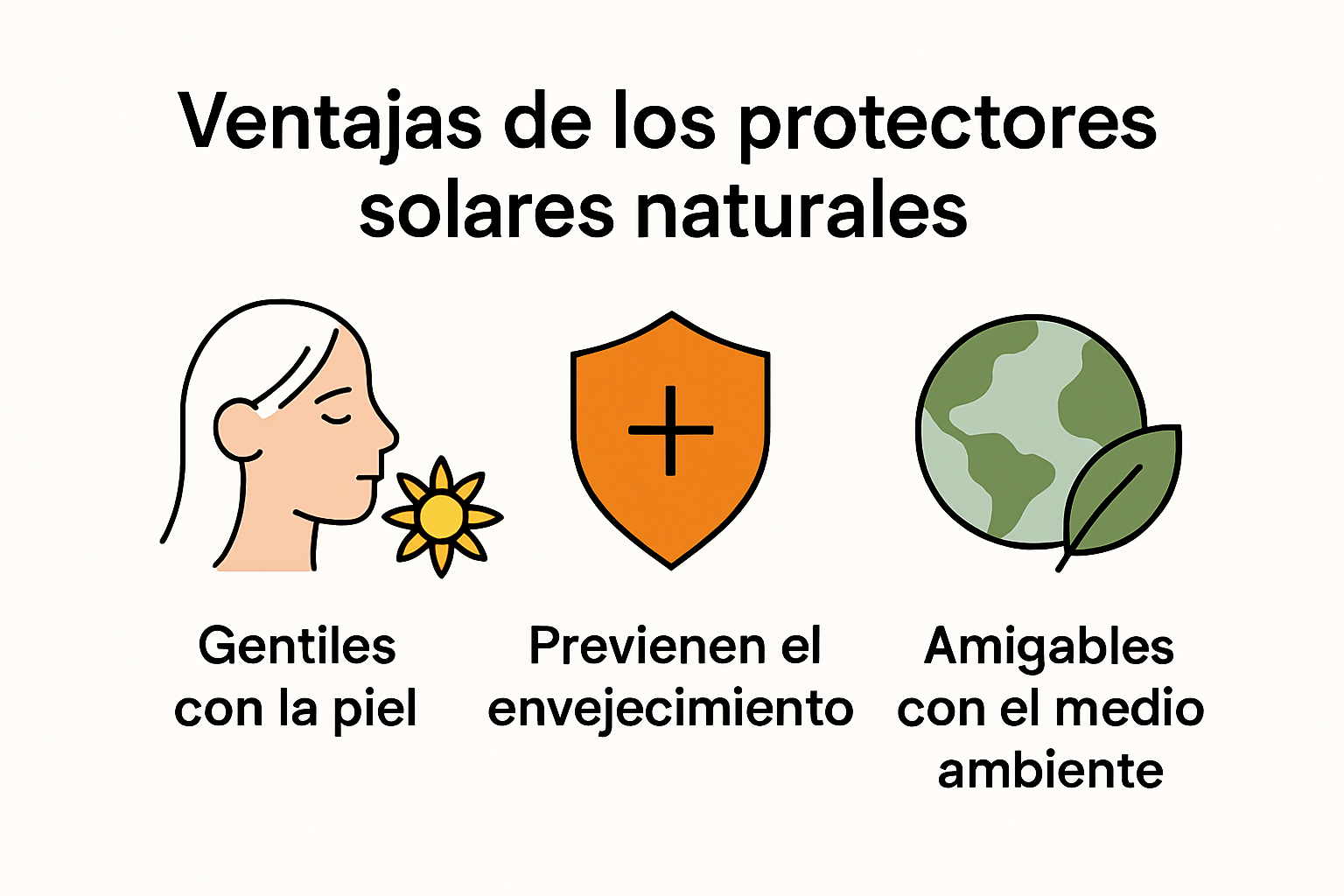 Ventajas de los protectores solares naturales

Gentiles con la piel

Previenen el envejecimiento

Amigables con el medio ambiente