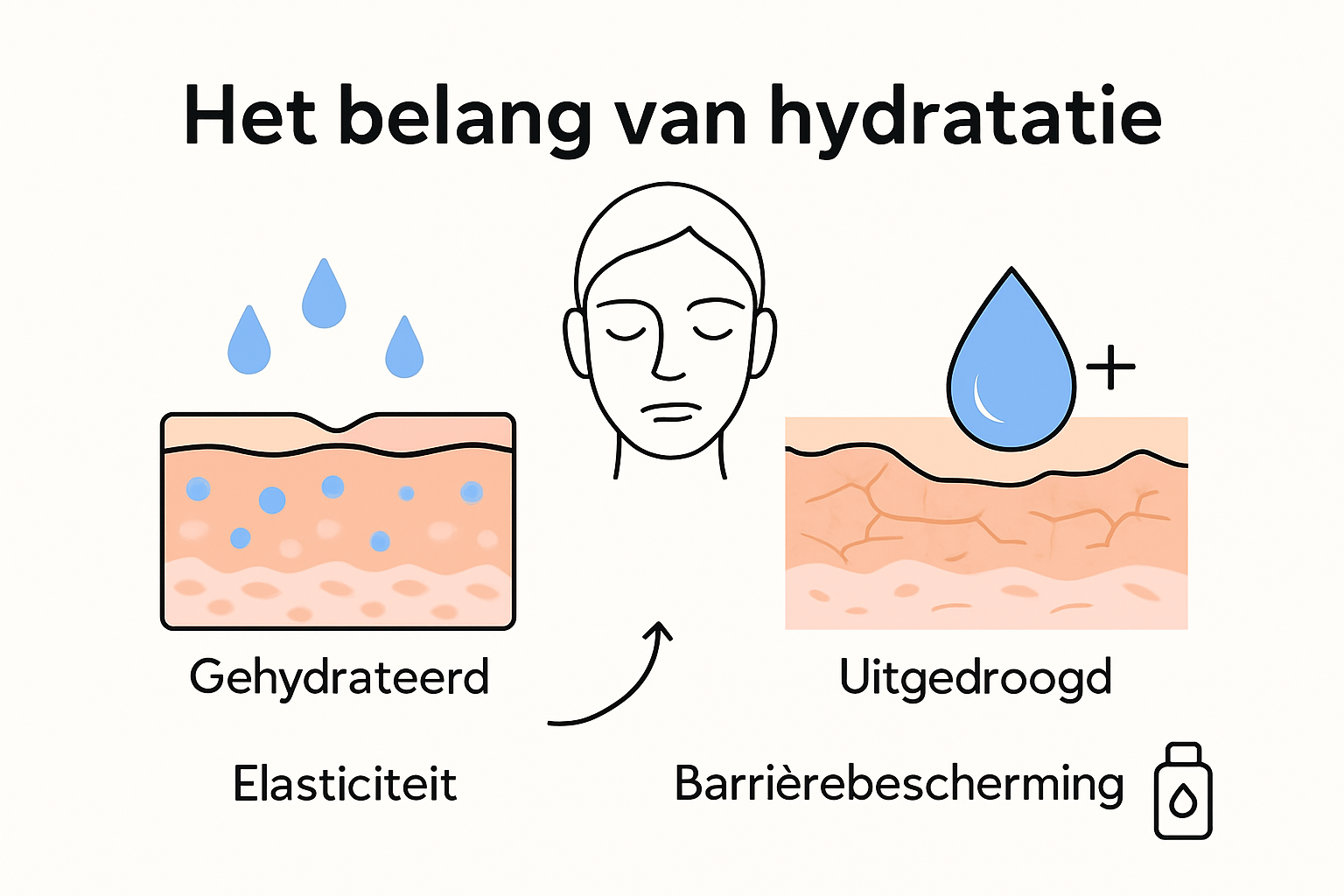 Het belang van hydratatie

+

Gehydrateerd

Uitgedroogd

Elasticiteit

Barrièrebescherming