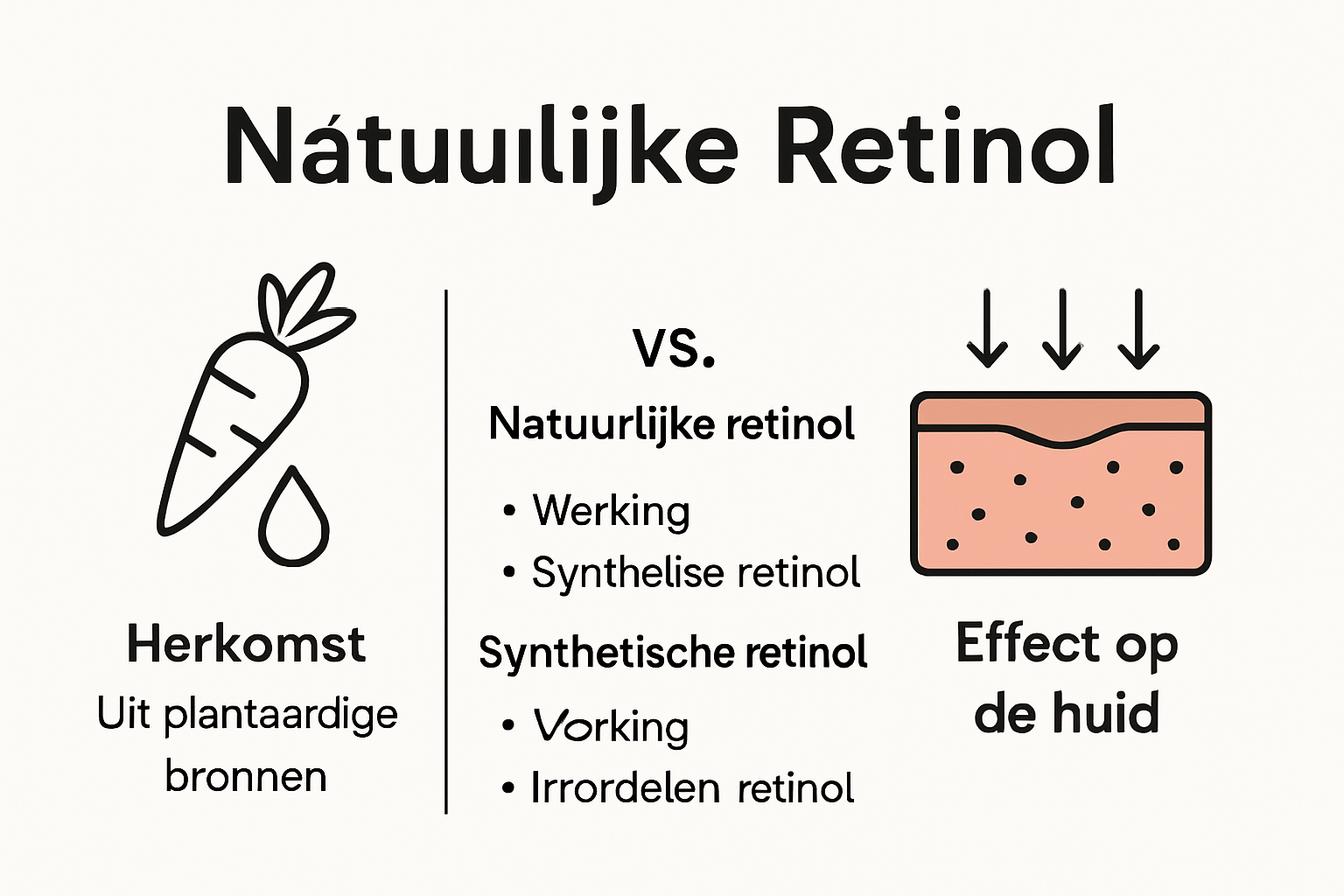 Nátuuılijke Retinol

Herkomst
Uit plantaardige bronnen

VS.
Natuurlijke retinol
• Werking
• Synthelise retinol
Synthetische retinol
• Vorking
• Irrordelen retinol

Effect op de huid