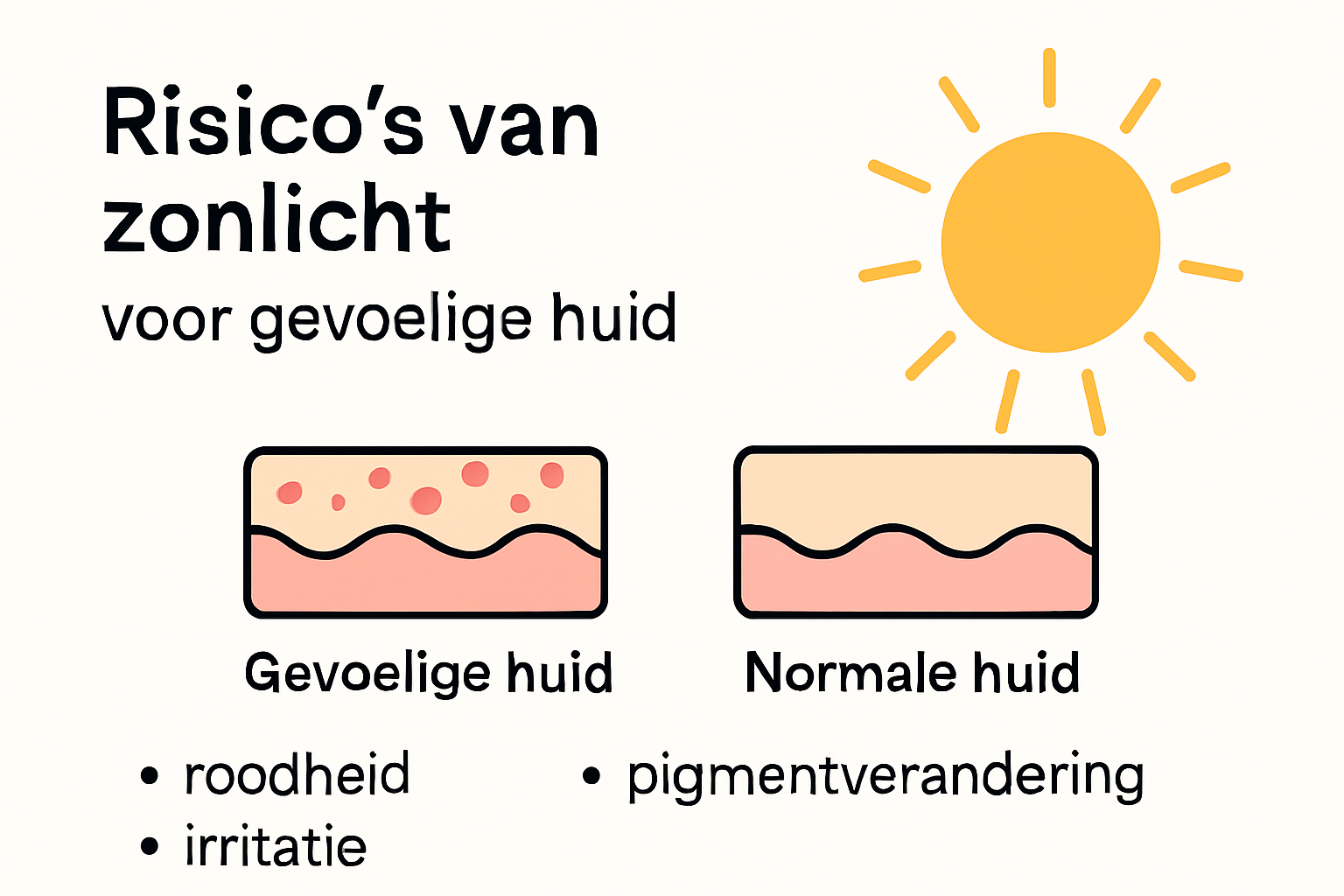 Risico's van zonlicht

voor gevoelige huid

Gevoelige huid

Normale huid

• roodheid
• irritatie

• pigmentverandering