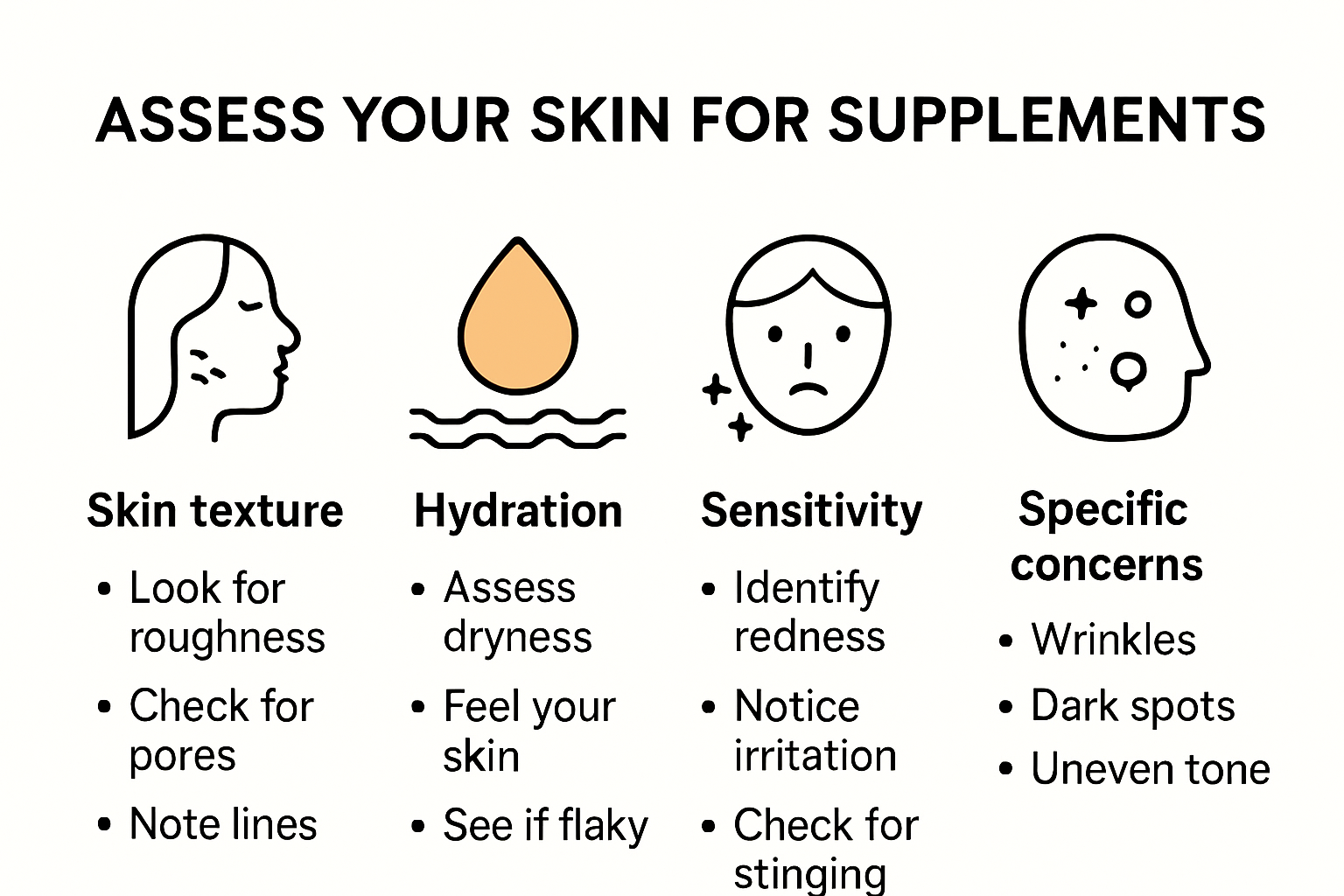 ASSESS YOUR SKIN FOR SUPPLEMENTS

Skin texture
• Look for roughness
• Check for pores
• Note lines

Hydration
• Assess dryness
• Feel your skin
• See if flaky

Sensitivity
• Identify redness
• Notice irritation
• Check for stinging

Specific concerns
• Wrinkles
• Dark spots
• Uneven tone