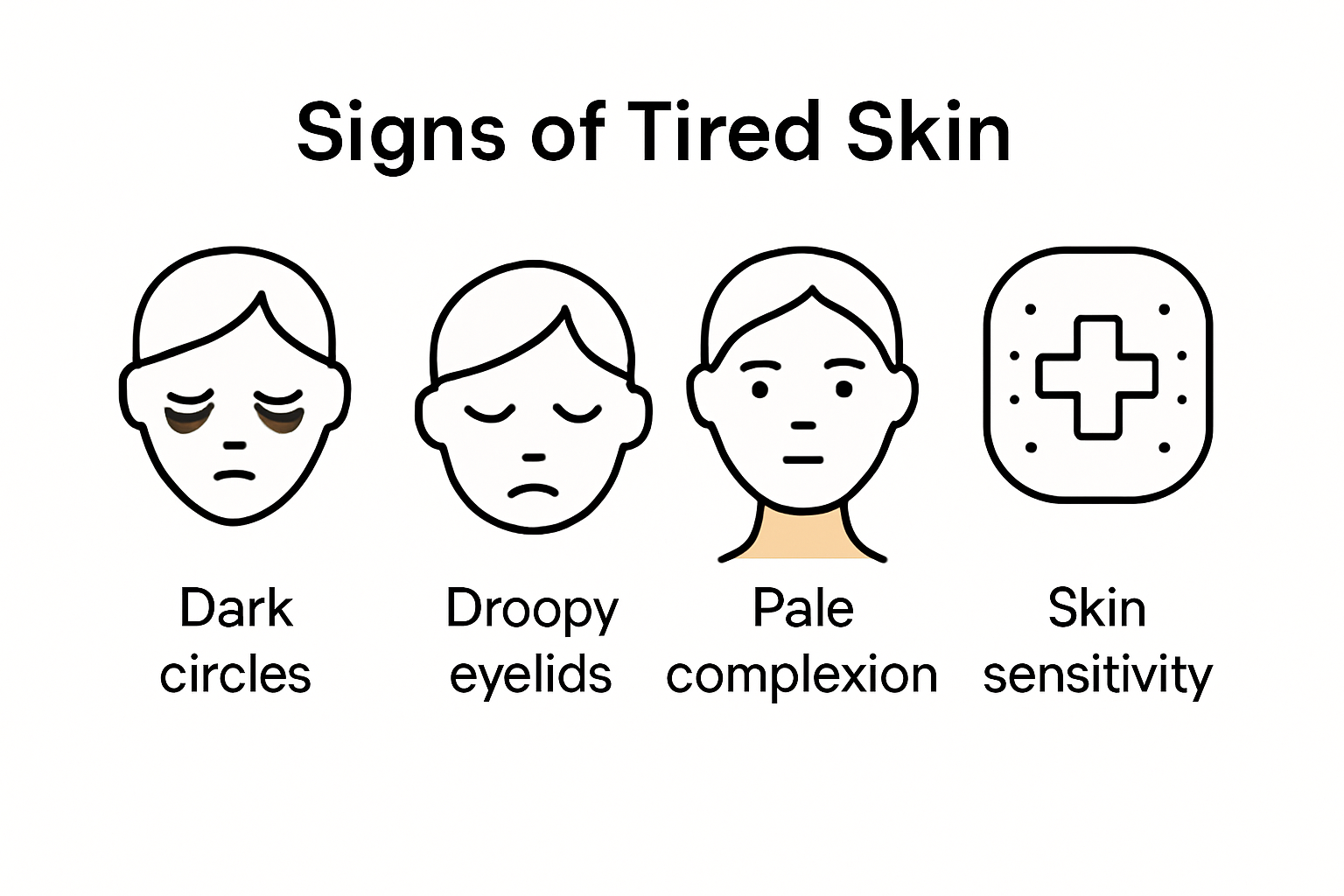 Signs of Tired Skin

Dark circles

Droopy eyelids

Pale complexion

Skin sensitivity