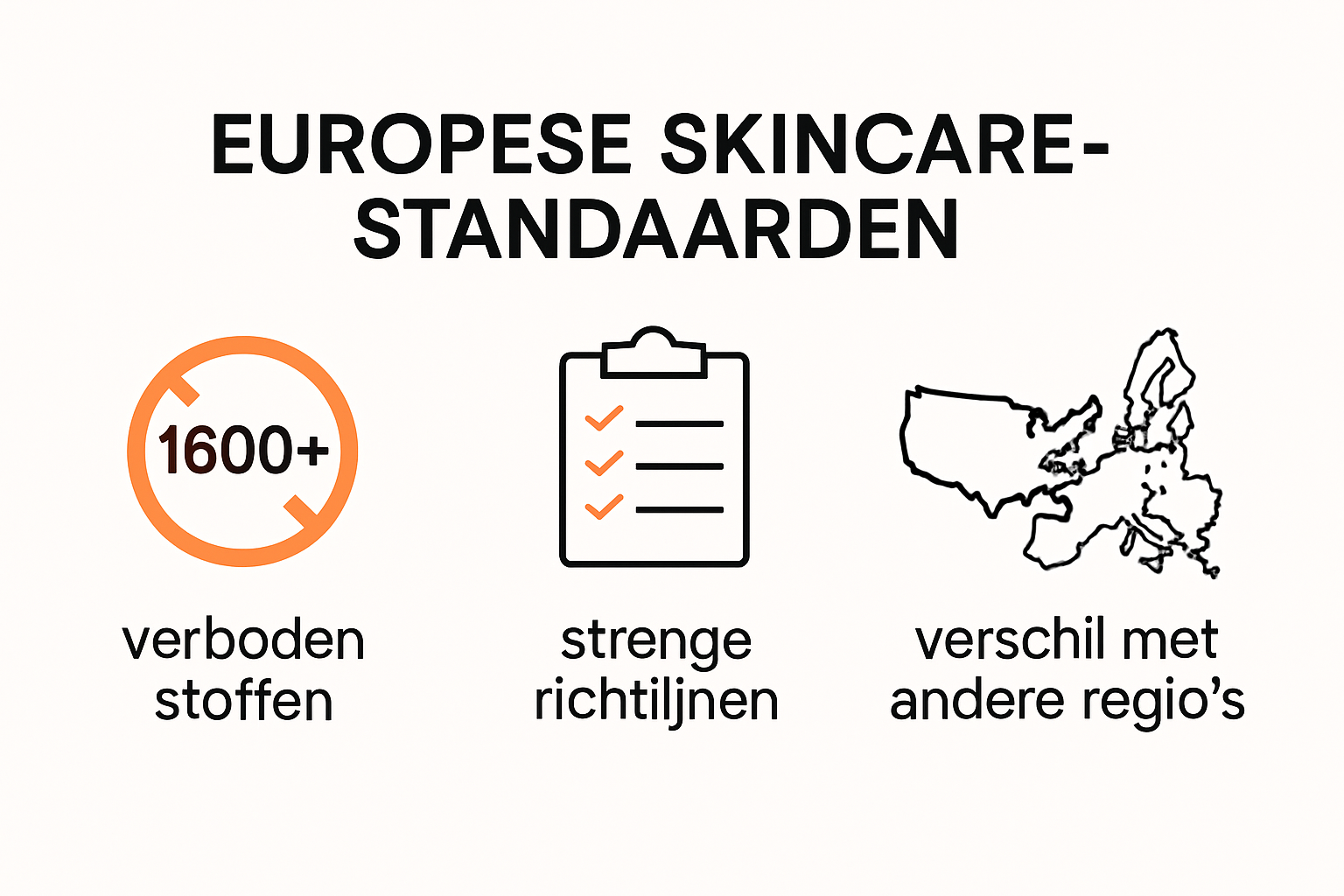 EUROPESE SKINCARE-STANDAARDEN

1600+

verboden stoffen

strenge richtiljnen

verschil met andere regio's