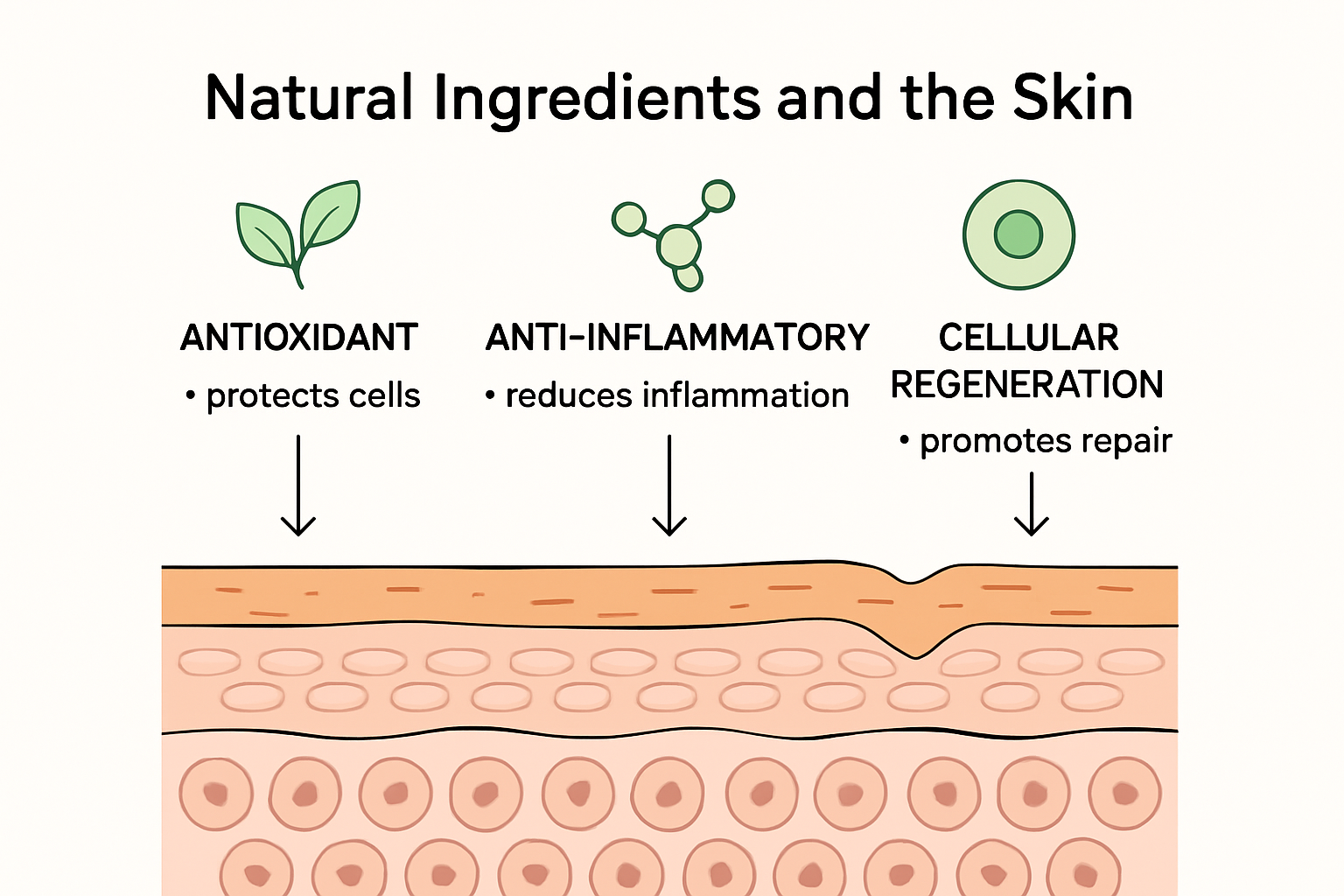 Natural Ingredients and the Skin

ANTIOXIDANT
• protects cells

ANTI-INFLAMMATORY
• reduces inflammation

CELLULAR REGENERATION
• promotes repair