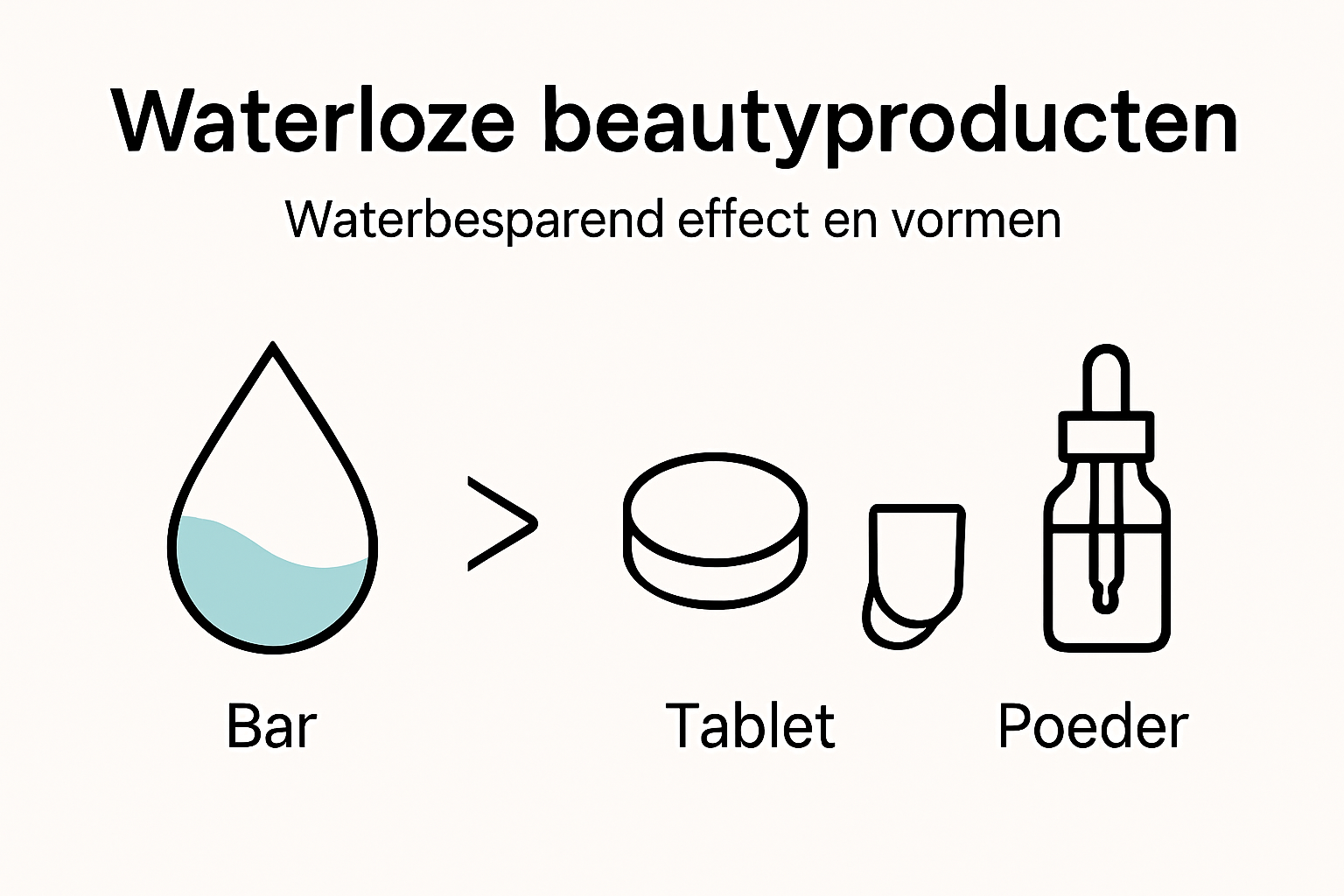 Waterloze beautyproducten

Waterbesparend effect en vormen

Bar

Tablet

Poeder