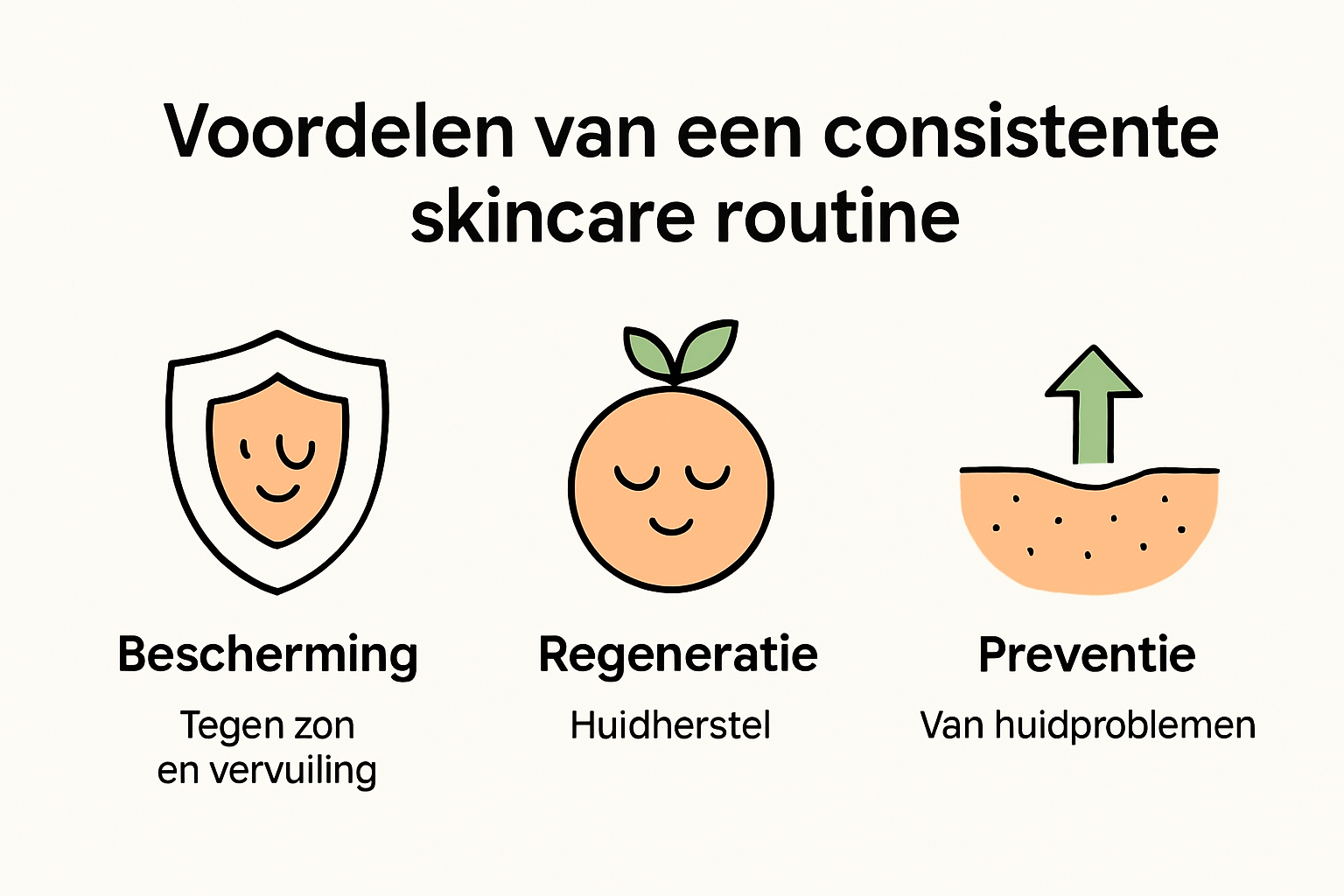 Voordelen van een consistente skincare routine

Bescherming

Tegen zon en vervuiling

Regeneratie

Huidherstel

Preventie

Van huidproblemen