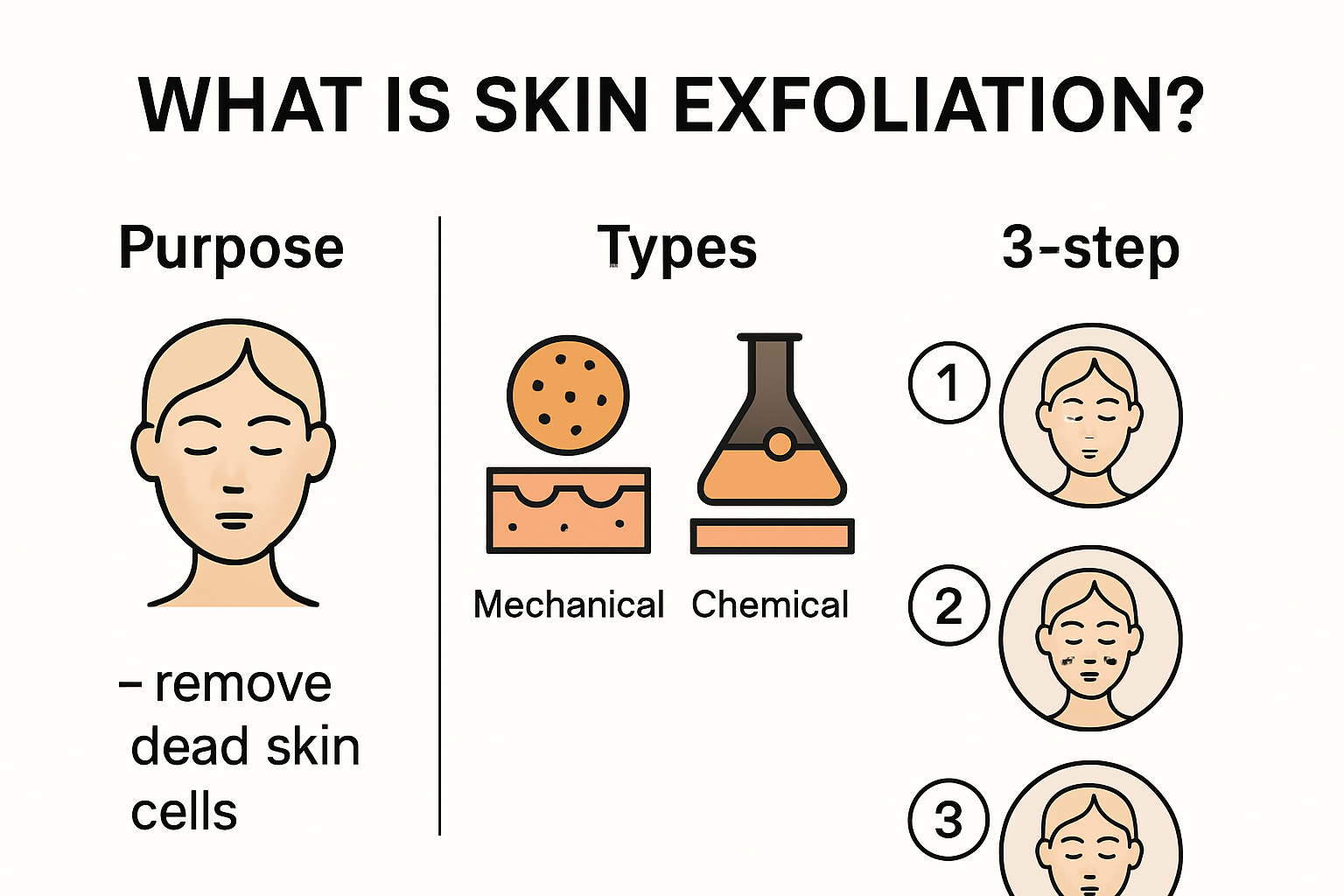 WHAT IS SKIN EXFOLIATION?

Purpose

– remove dead skin cells

Types

Mechanical

Chemical

3-step

1

2

3