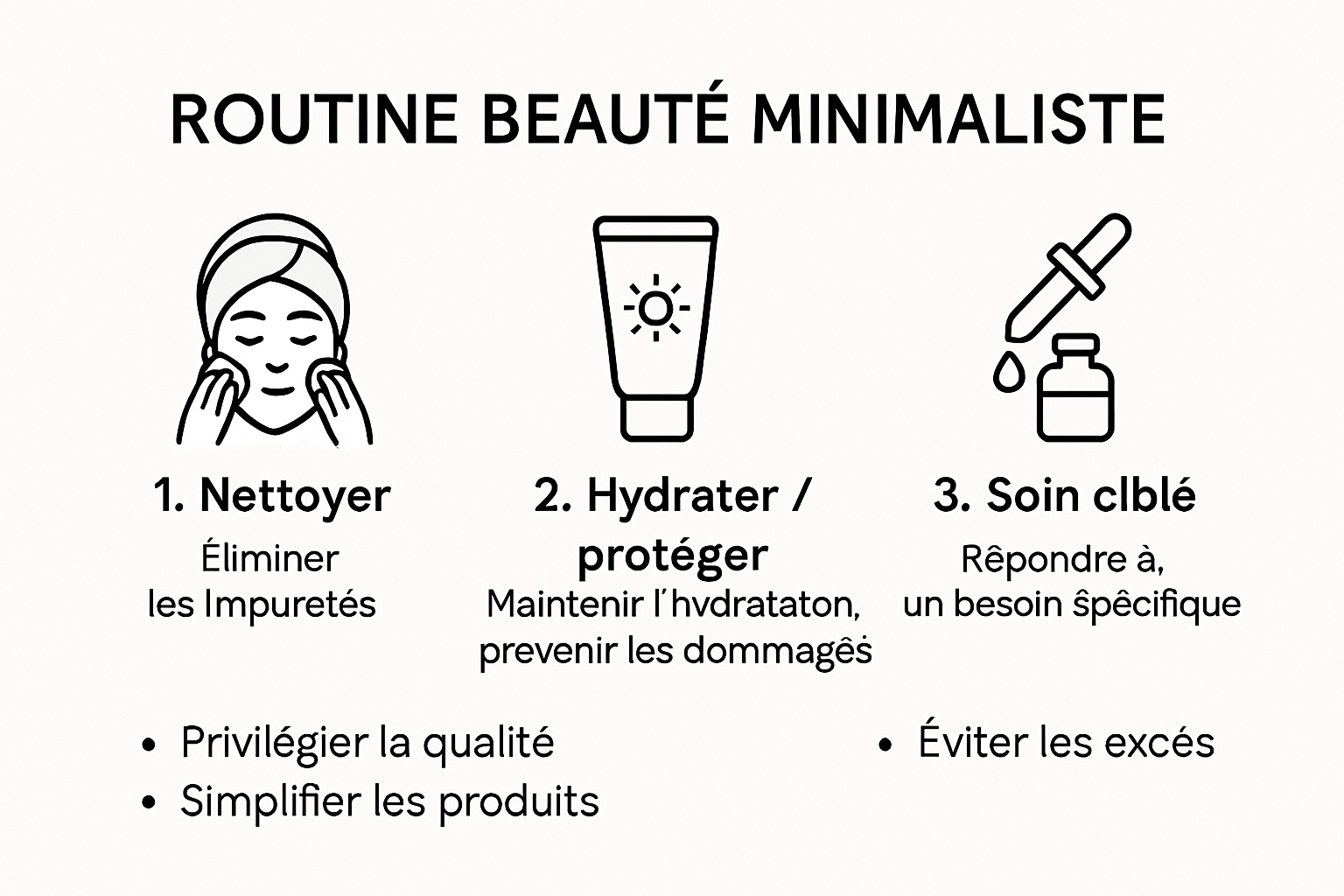 ROUTINE BEAUTÉ MINIMALISTE

1. Nettoyer
Éliminer les Impuretés

2. Hydrater / protéger
Maintenir l'hvdrataton, prevenir les dommagês

3. Soin clblé
Rêpondre à, un besoin ŝpêcifique

• Privilégier la qualité
• Simplifier les produits

• Éviter les excés