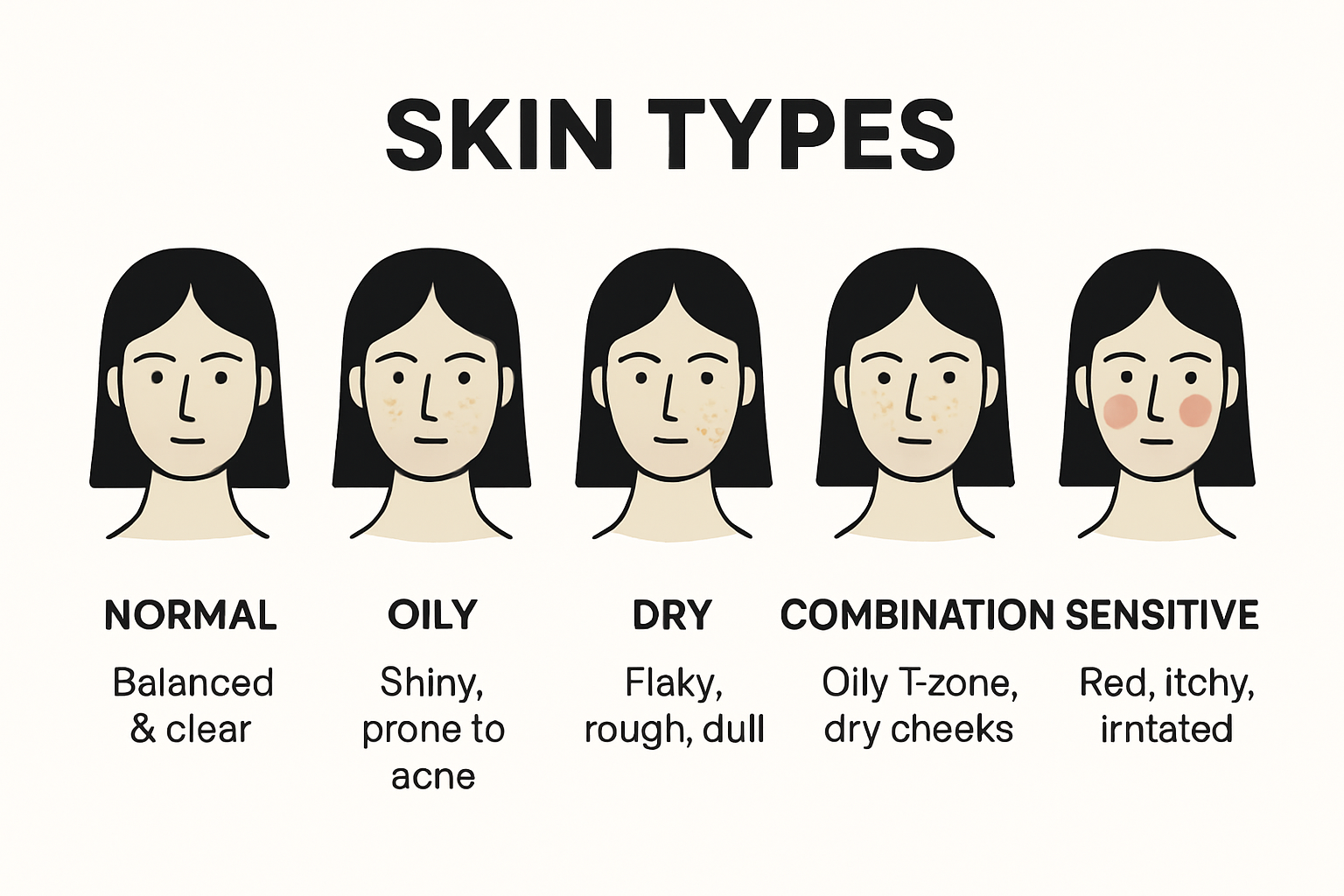 SKIN TYPES

NORMAL
Balanced & clear

OILY
Shiny, prone to acne

DRY
Flaky, rough, dull

COMBINATION
Oily T-zone, dry cheeks

SENSITIVE
Red, itchy, irntated