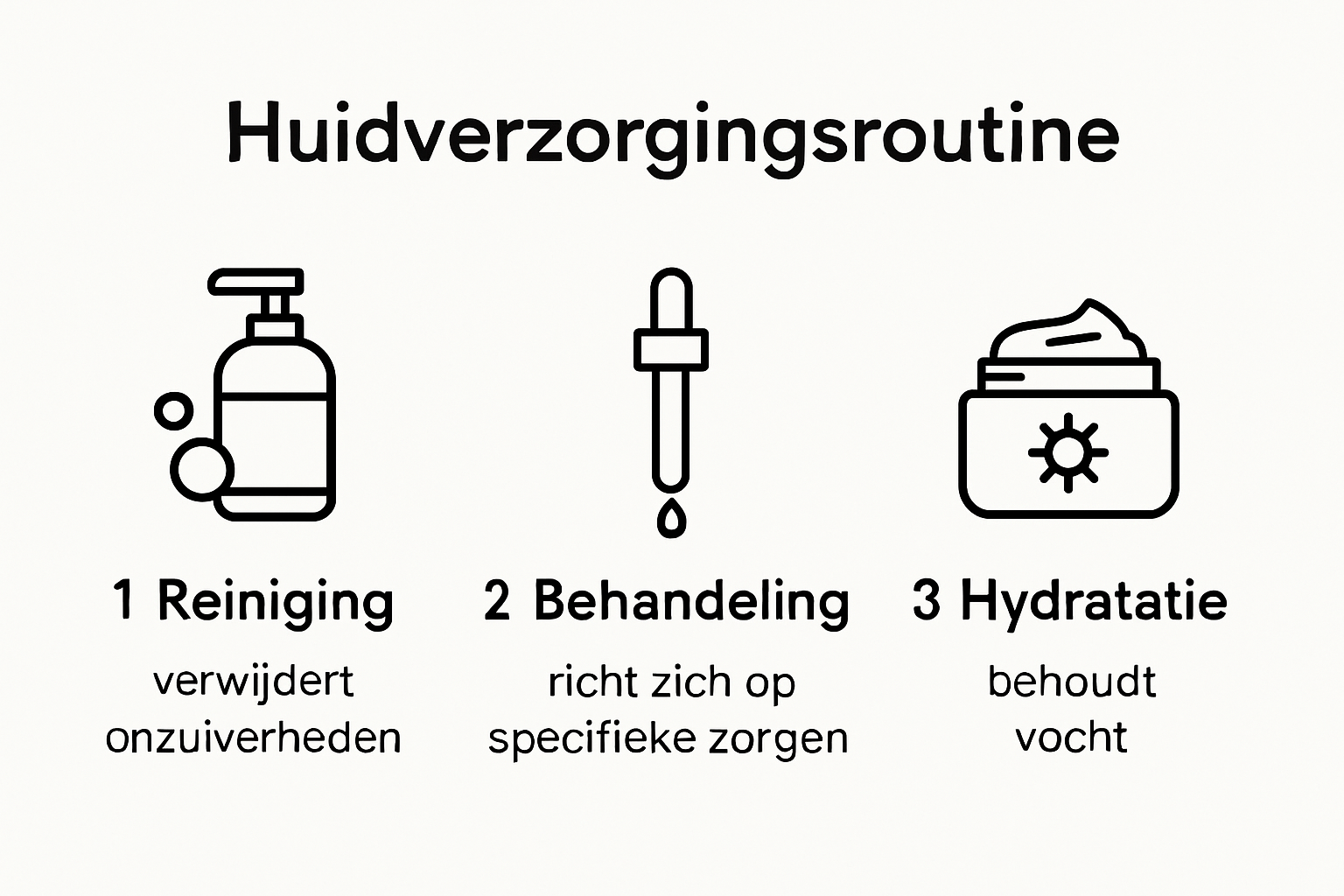 Huidverzorgingsroutine

1 Reiniging
verwijdert onzuiverheden

2 Behandeling
richt zich op specifieke zorgen

3 Hydratatie
behoudt vocht