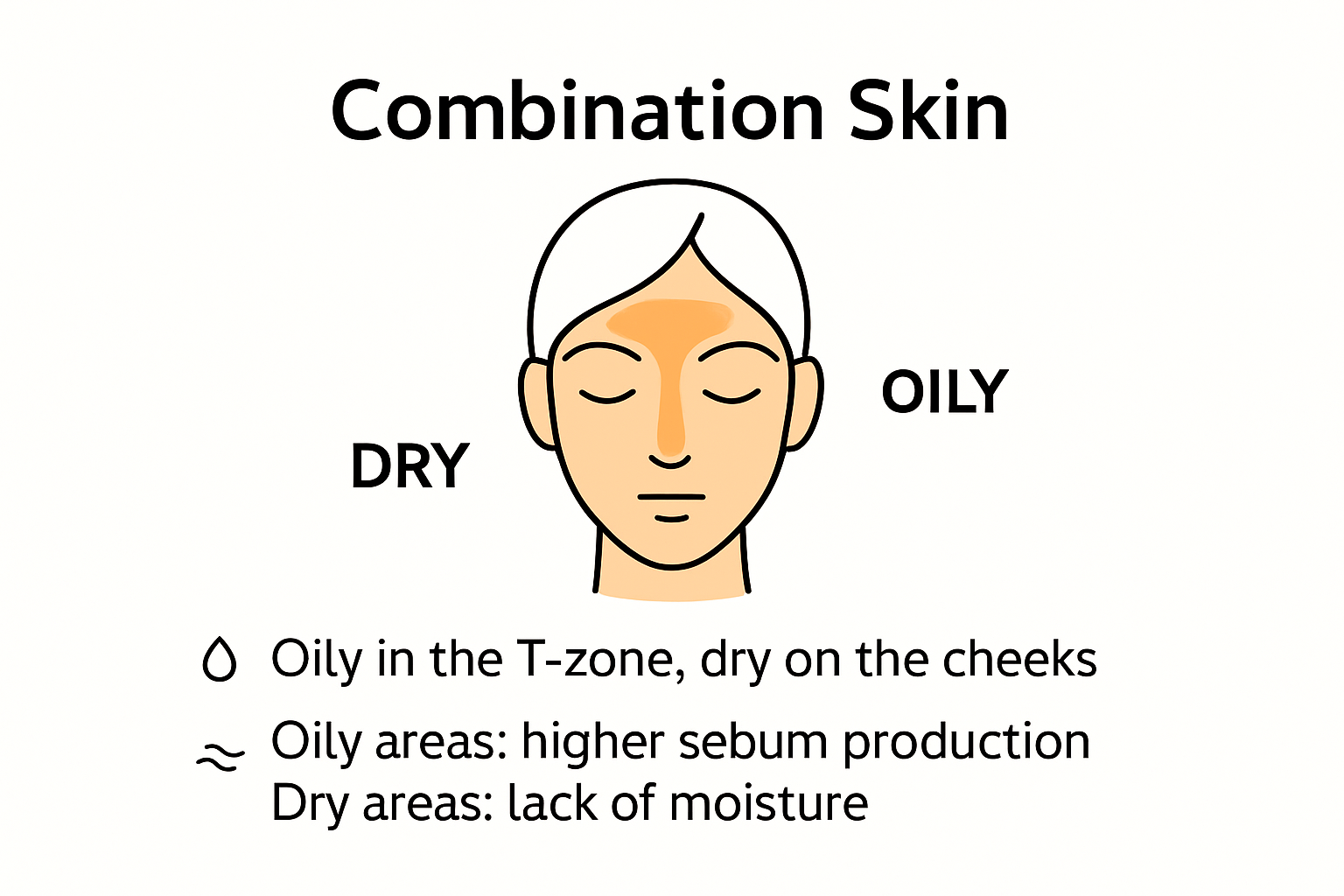 Combination Skin

OILY

DRY

Oily in the T-zone, dry on the cheeks

Oily areas: higher sebum production
Dry areas: lack of moisture