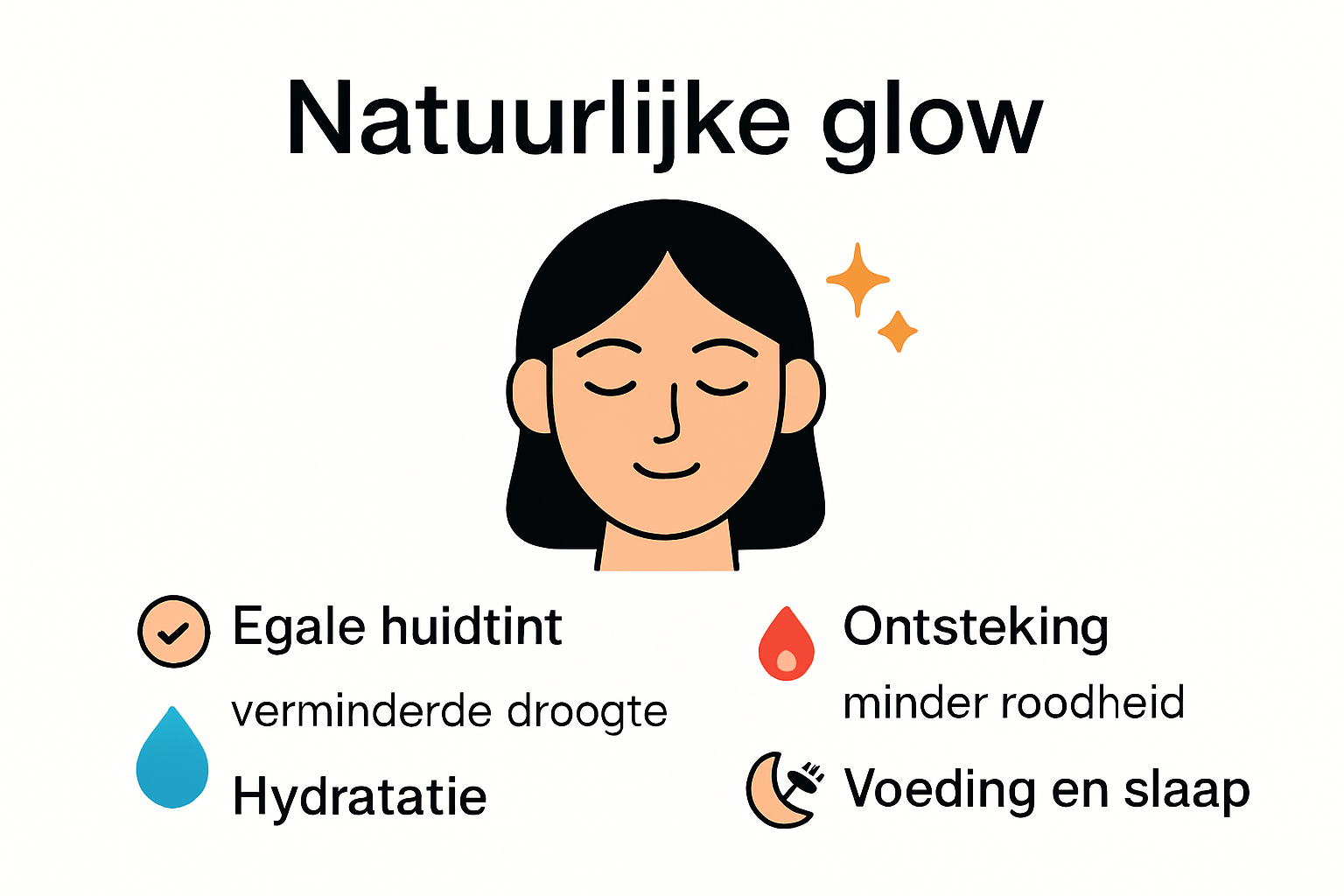 Natuurlijke glow

Egale huidtint

verminderde droogte

Hydratatie

Ontsteking

minder roodheid

Voeding en slaap