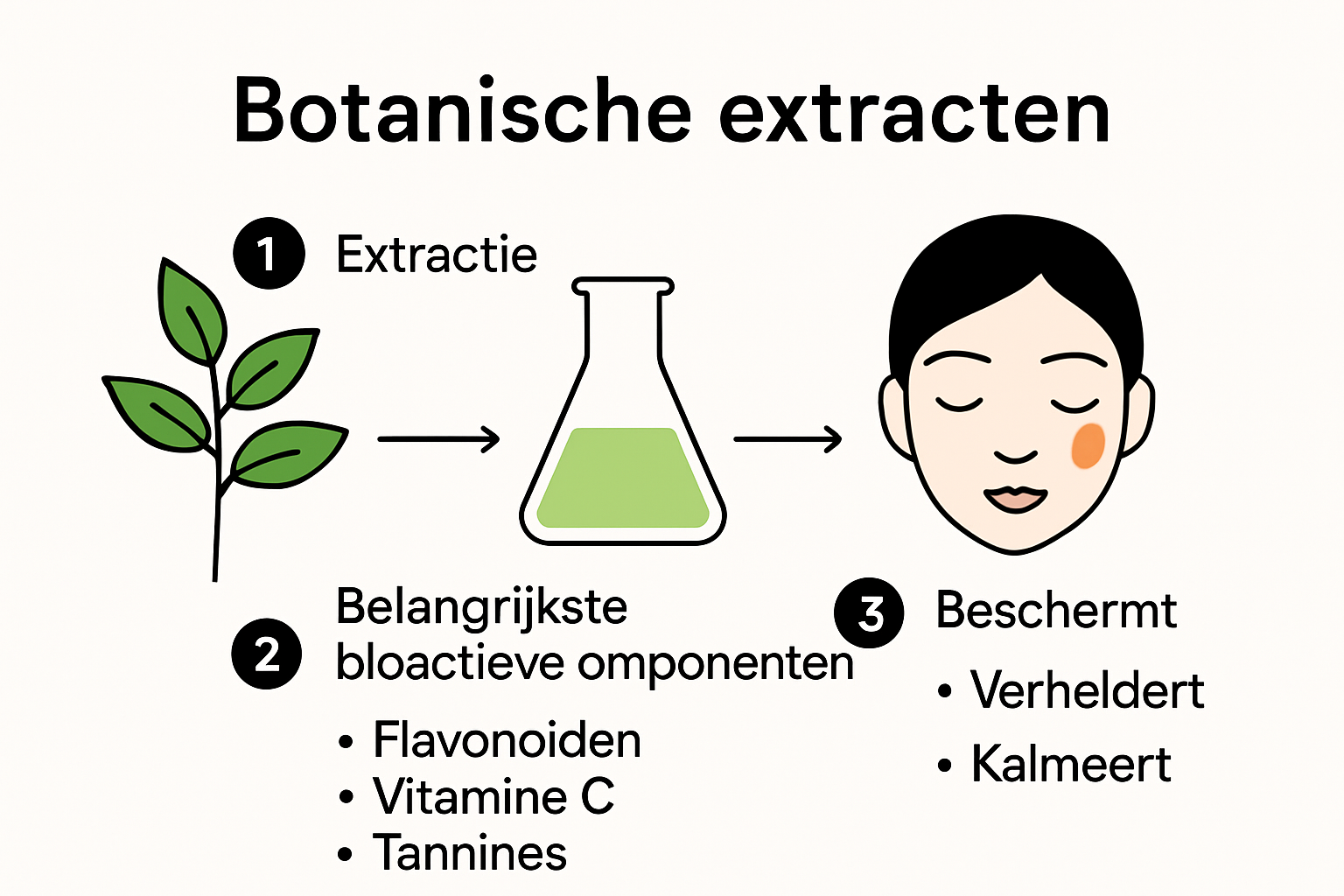 Botanische extracten

1 Extractie

2 Belangrijkste bloactieve omponenten

• Flavonoiden
• Vitamine C
• Tannines

3 Beschermt

• Verheldert
• Kalmeert